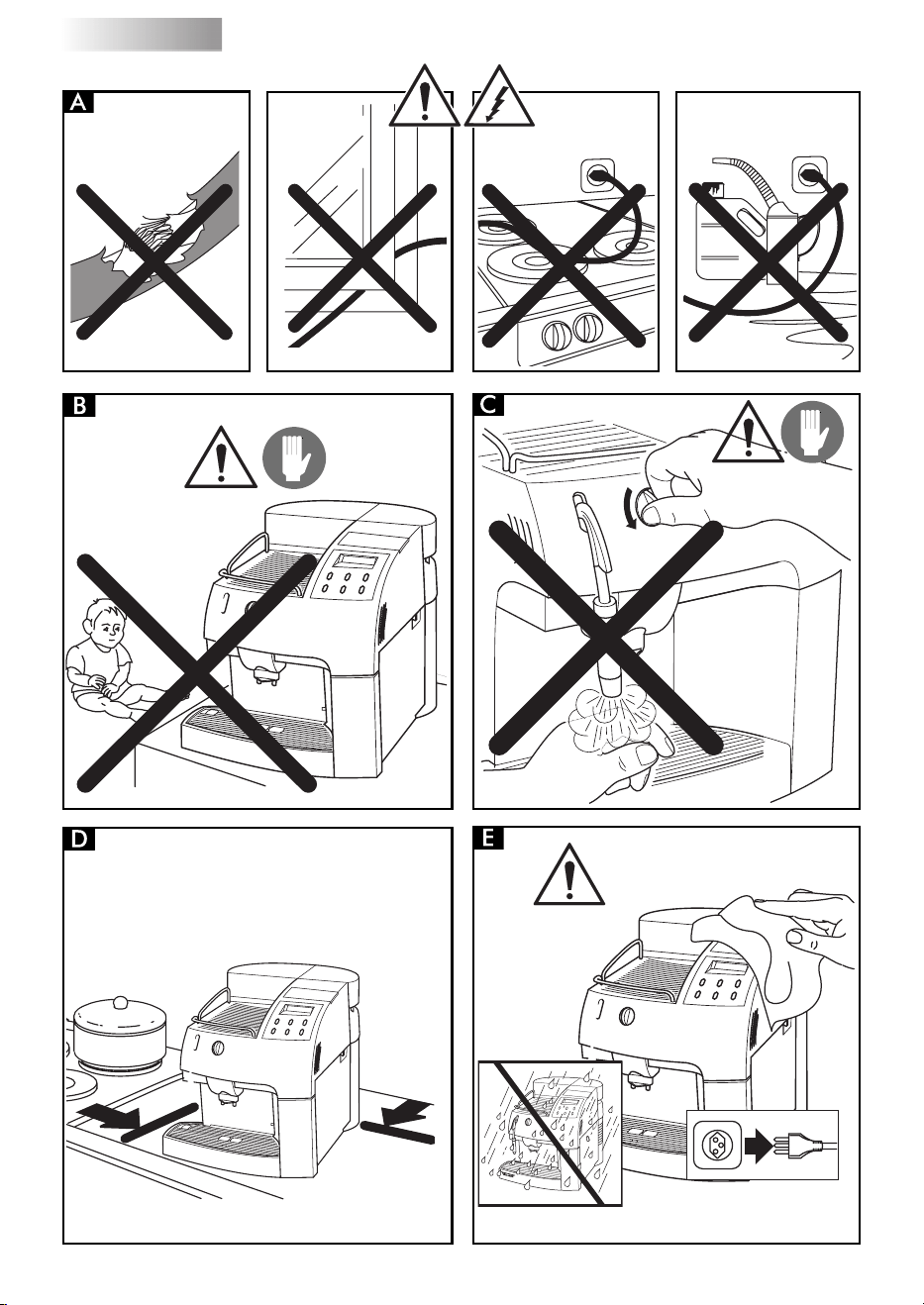 A

B

C

D

E