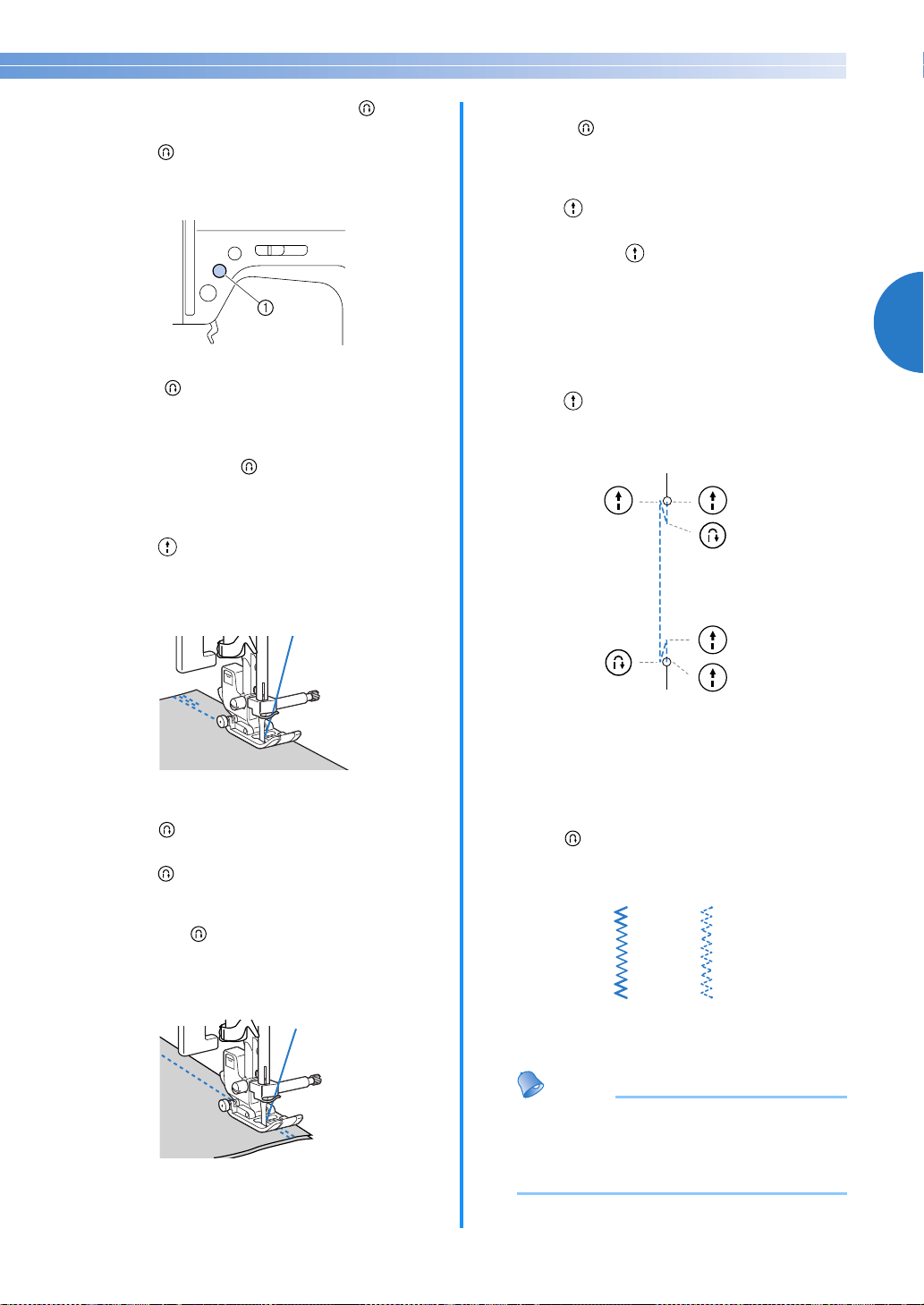 ①