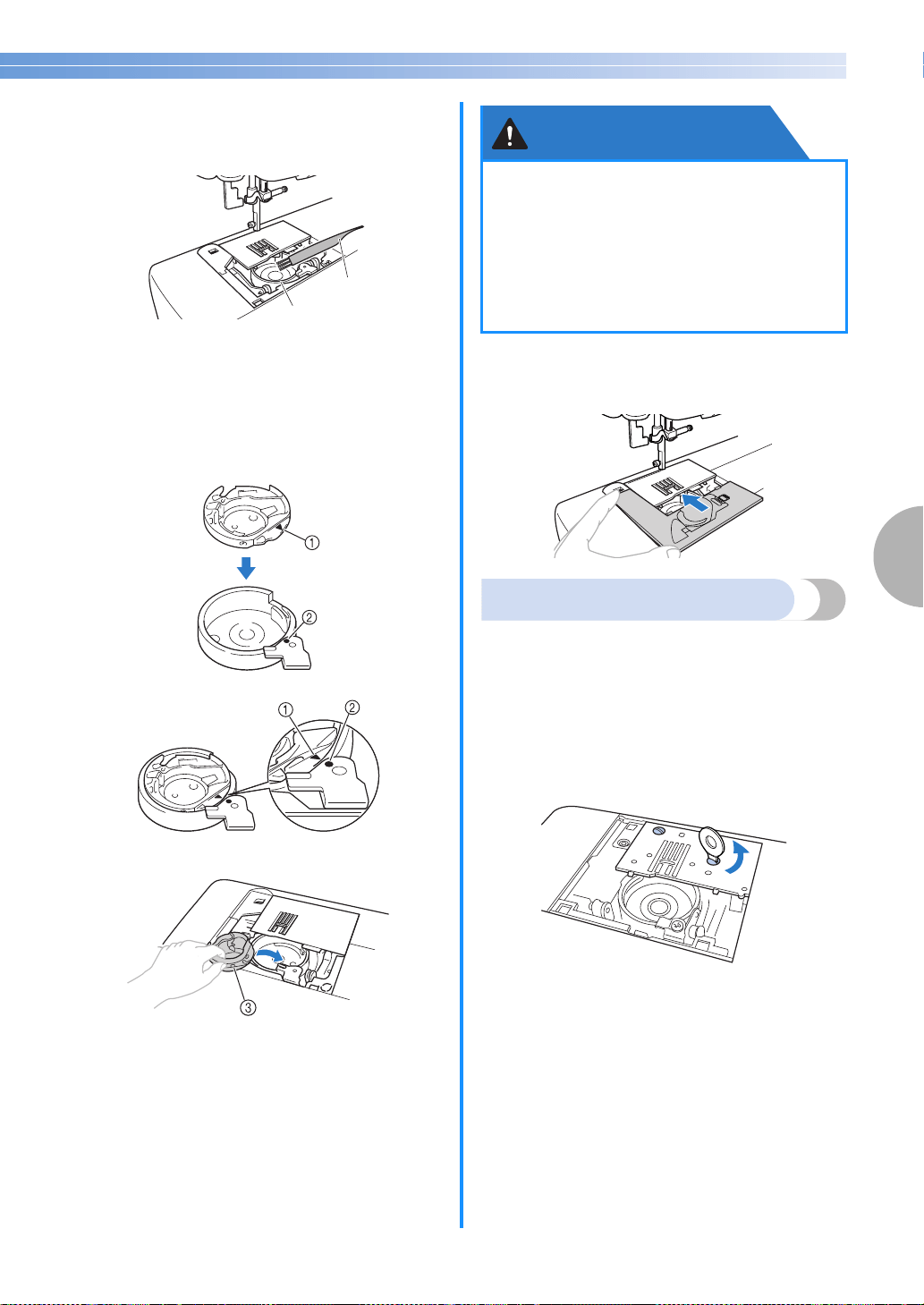 ①

②

①

②

③