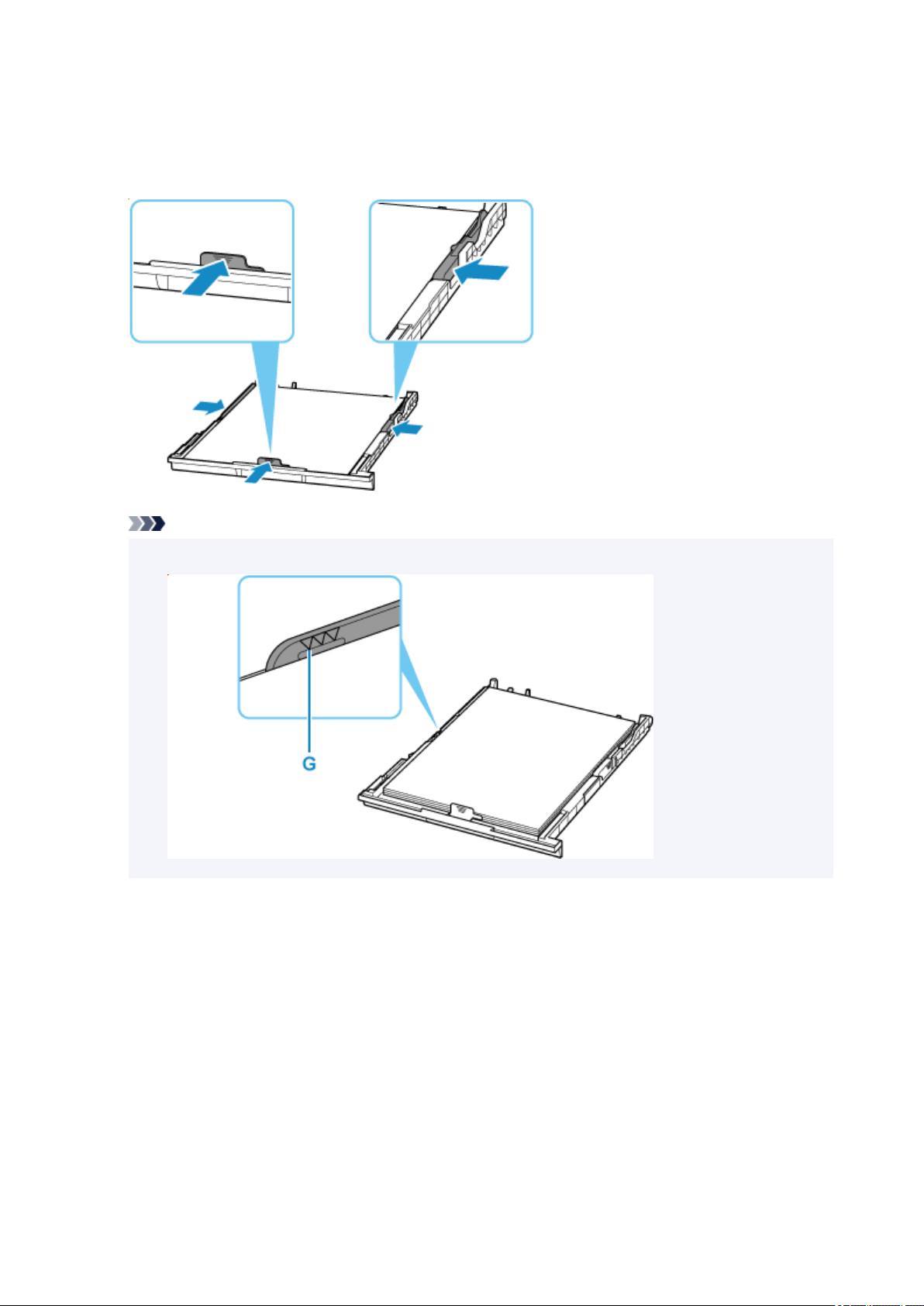 G