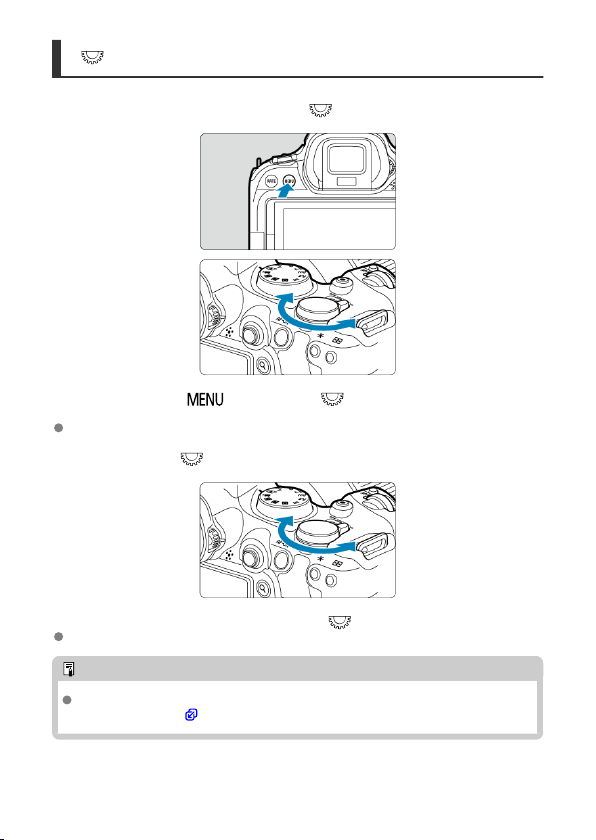 MENU