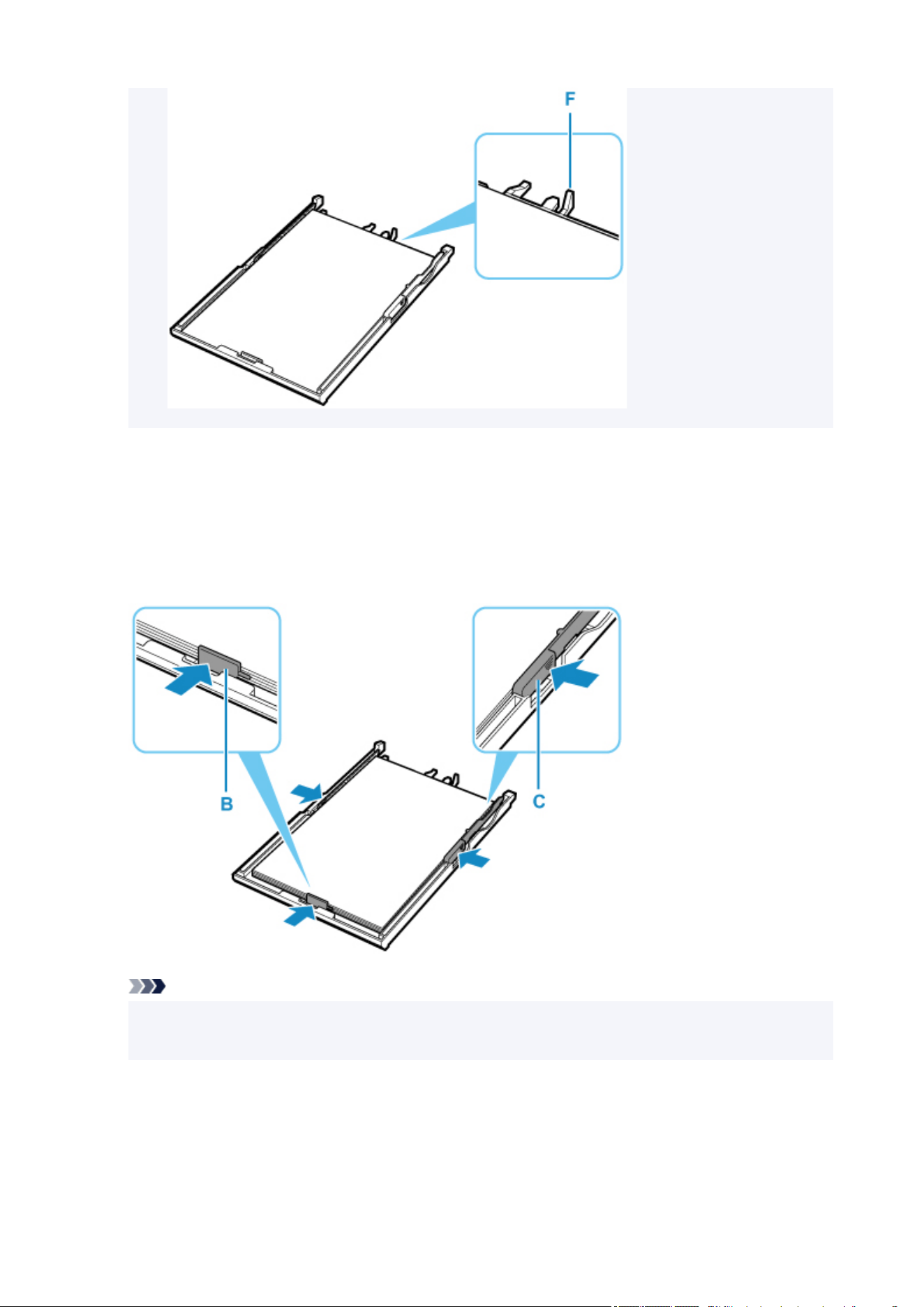 F

B

C