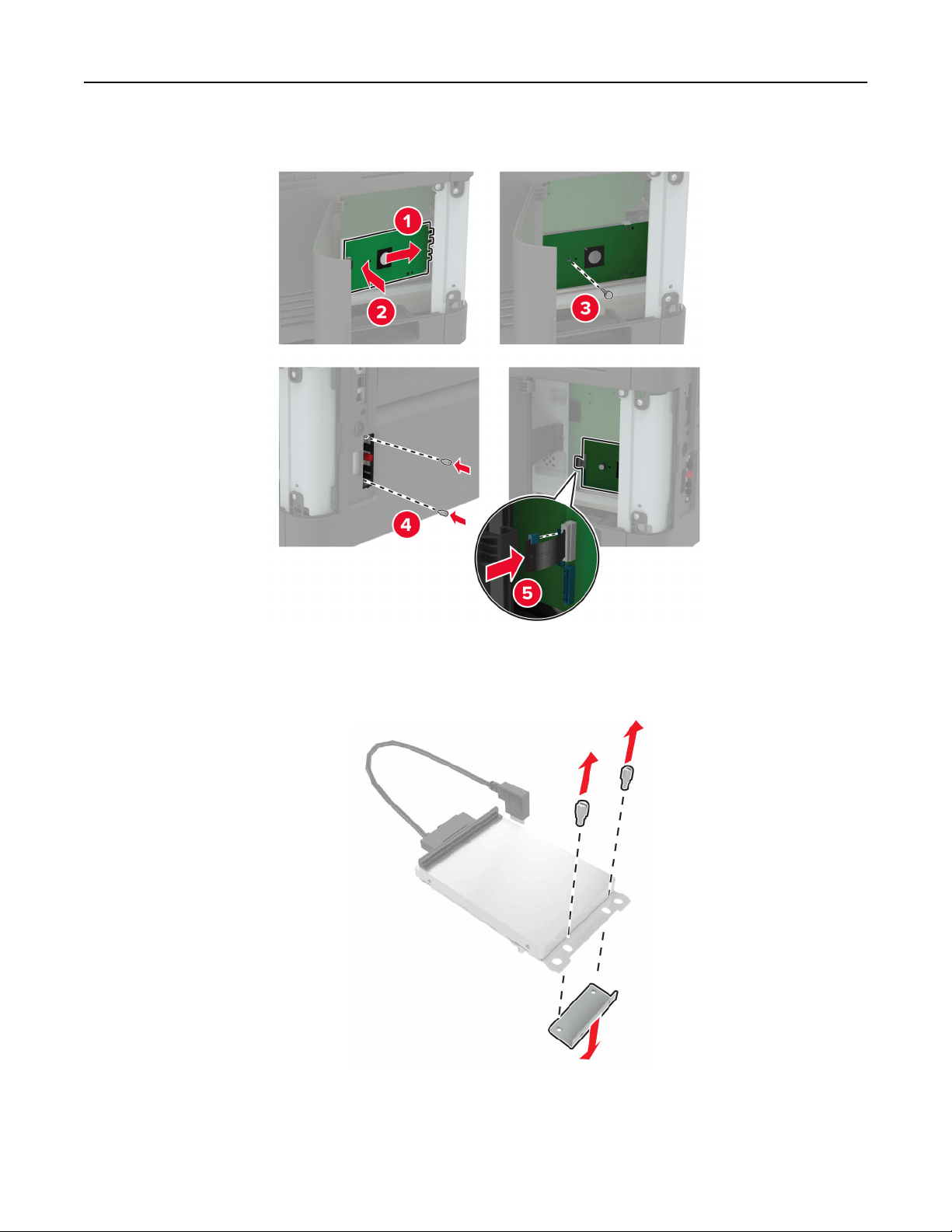 1

2

3

4

5