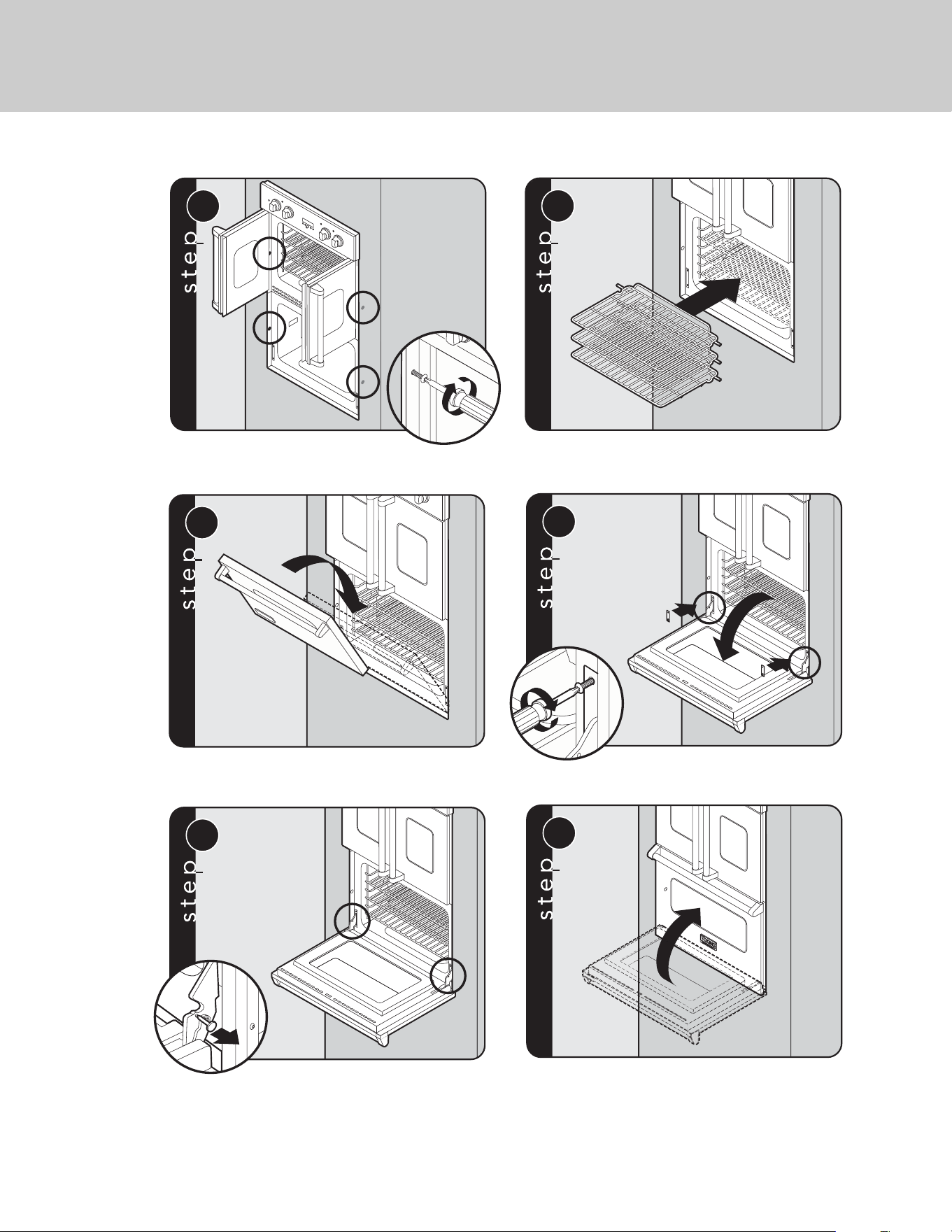 step

step

step

step

step

step