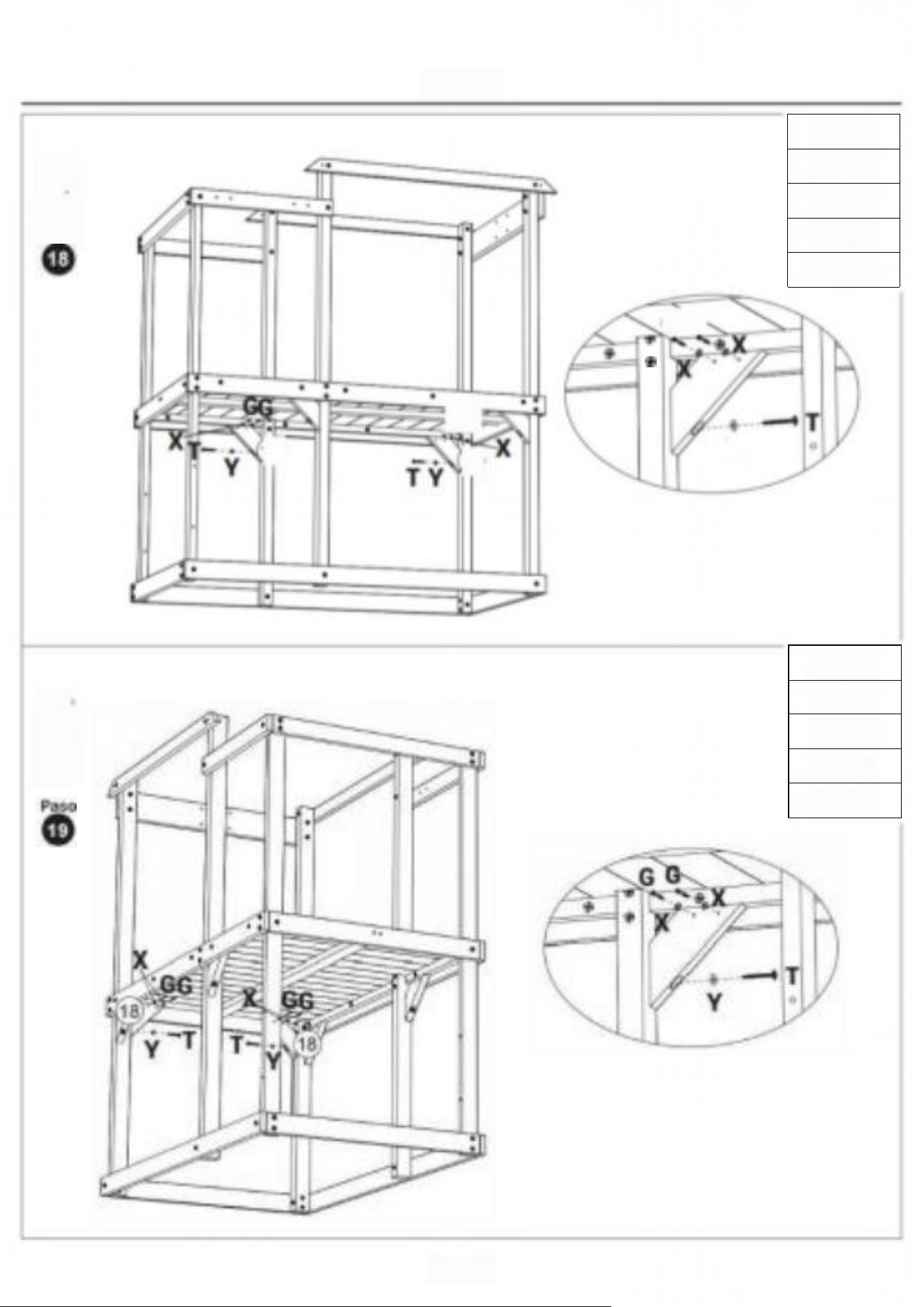 18

GG
X
T
Y
T Y
X

X
X
T

Paso
19

X
GG
18
Y T
X GG
T
Y
18

G G
X
X
Y
T