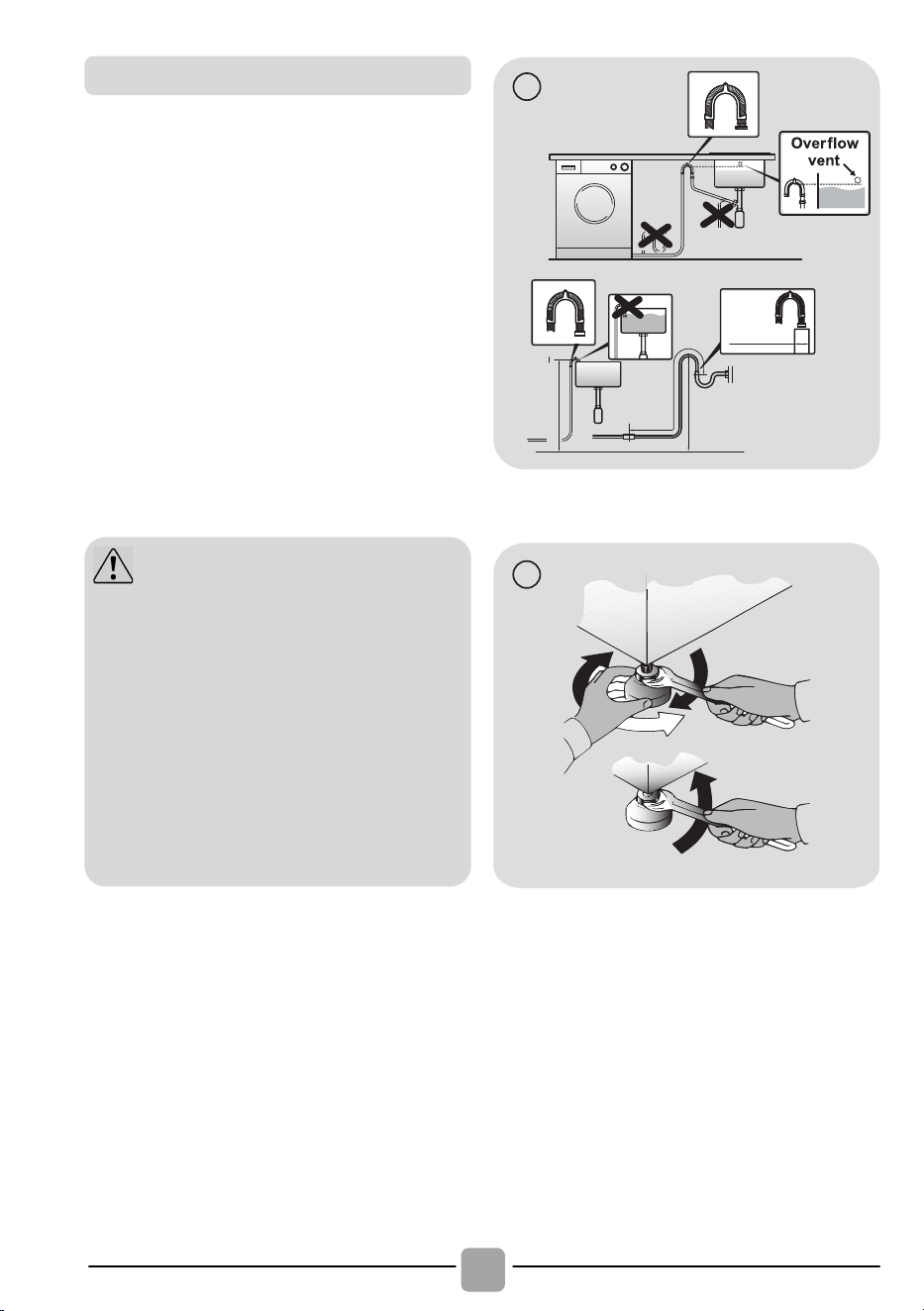 Overflow vent