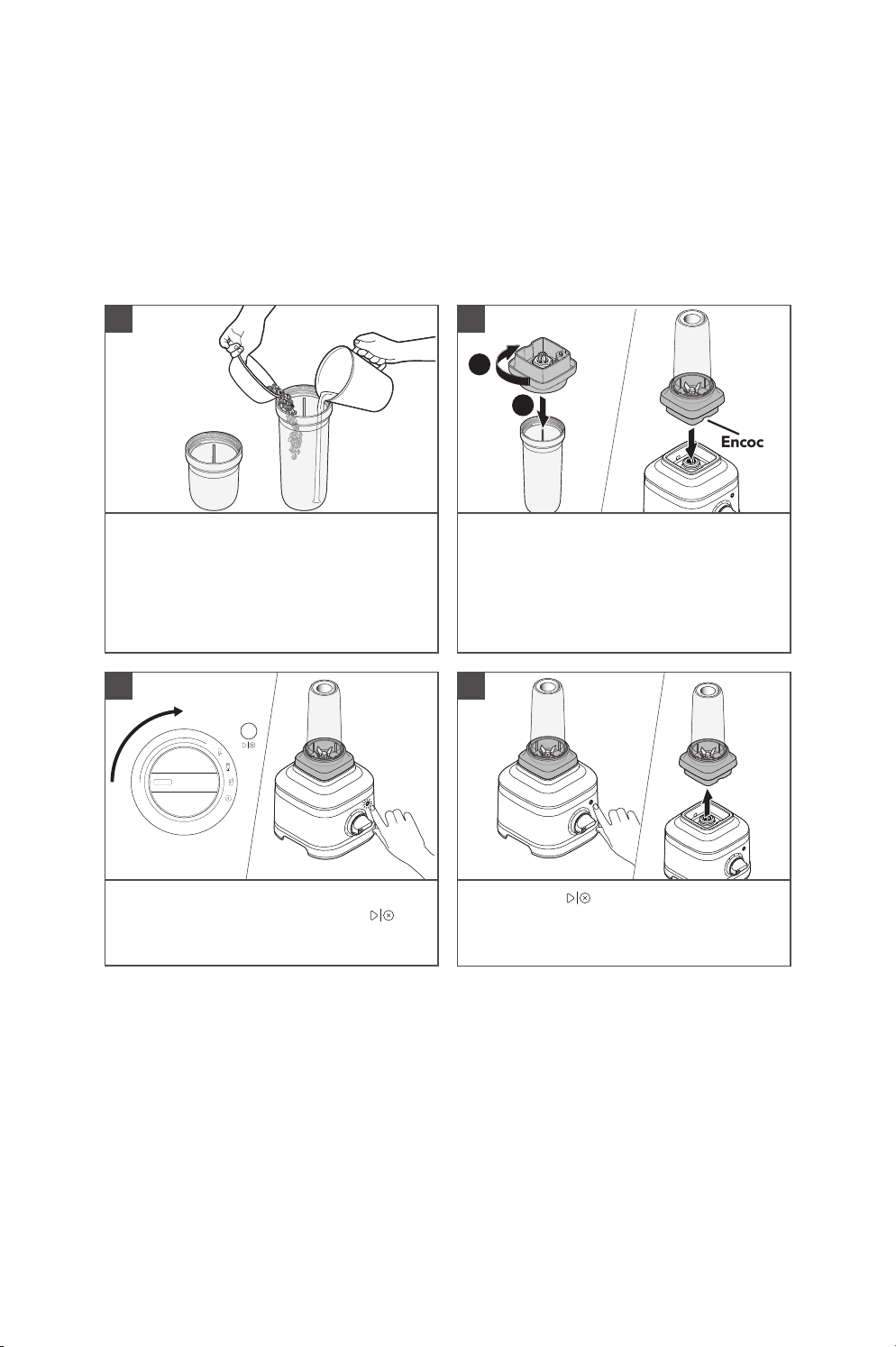 Encoc