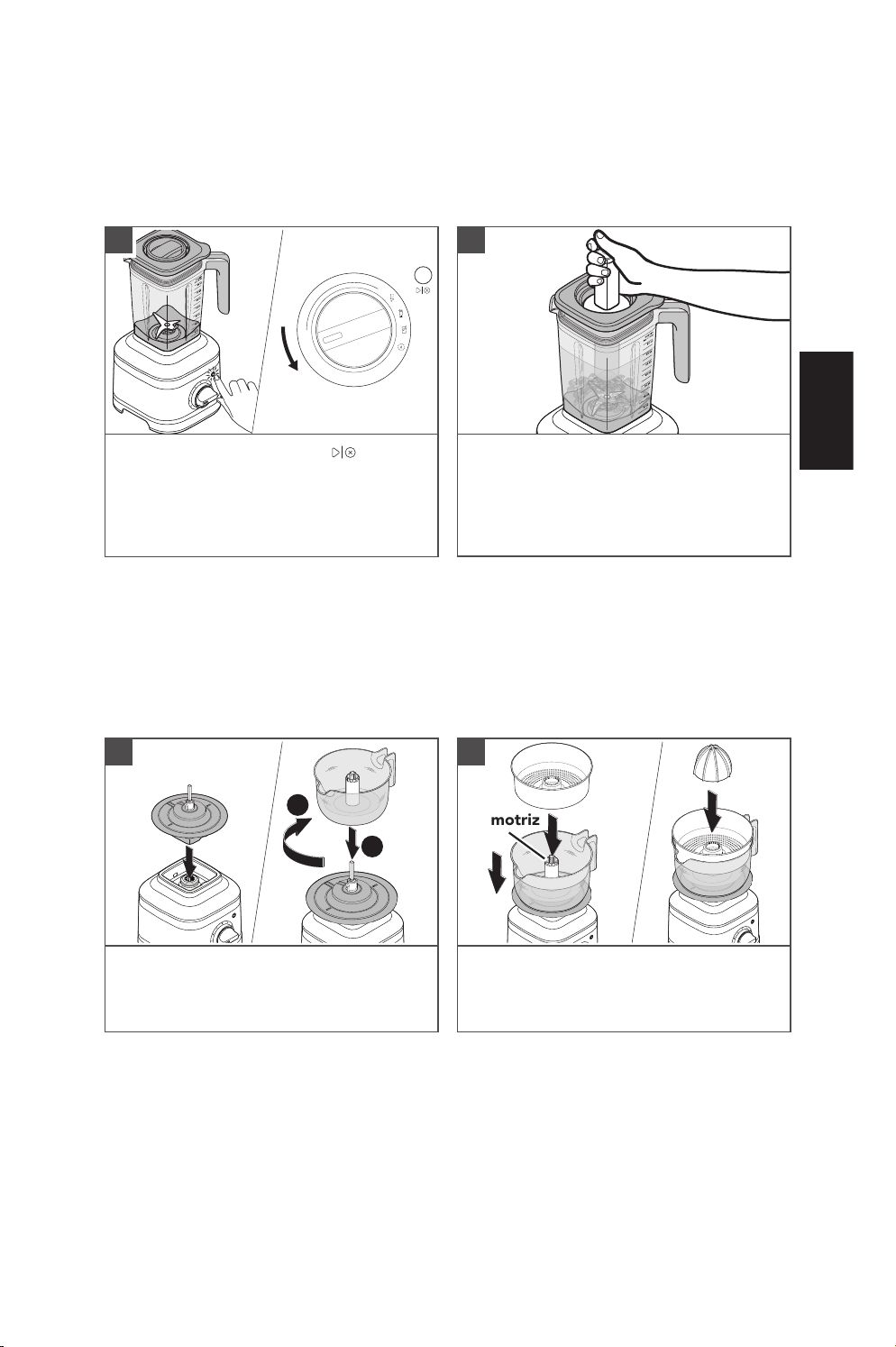 motriz