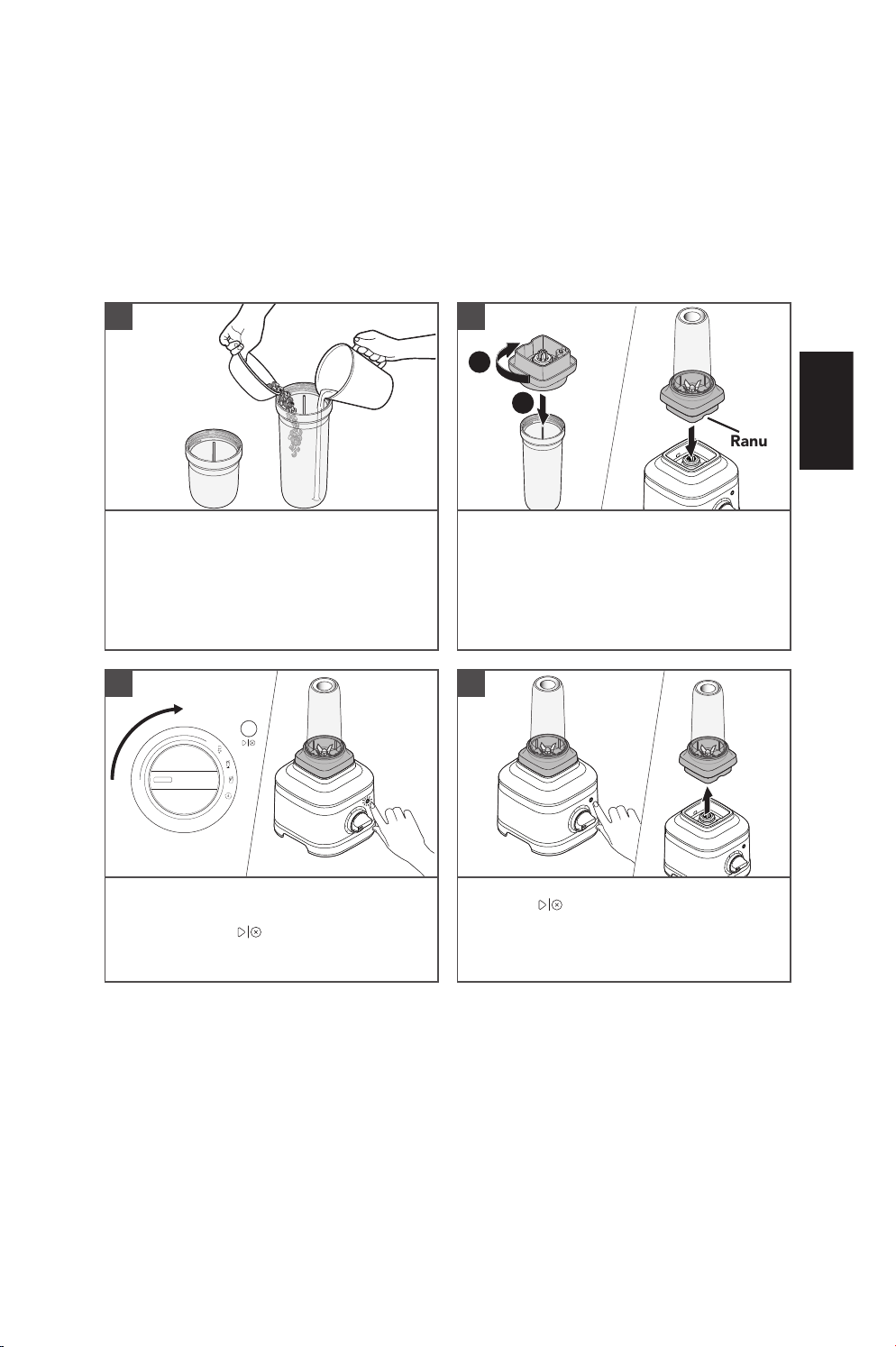 Ranu