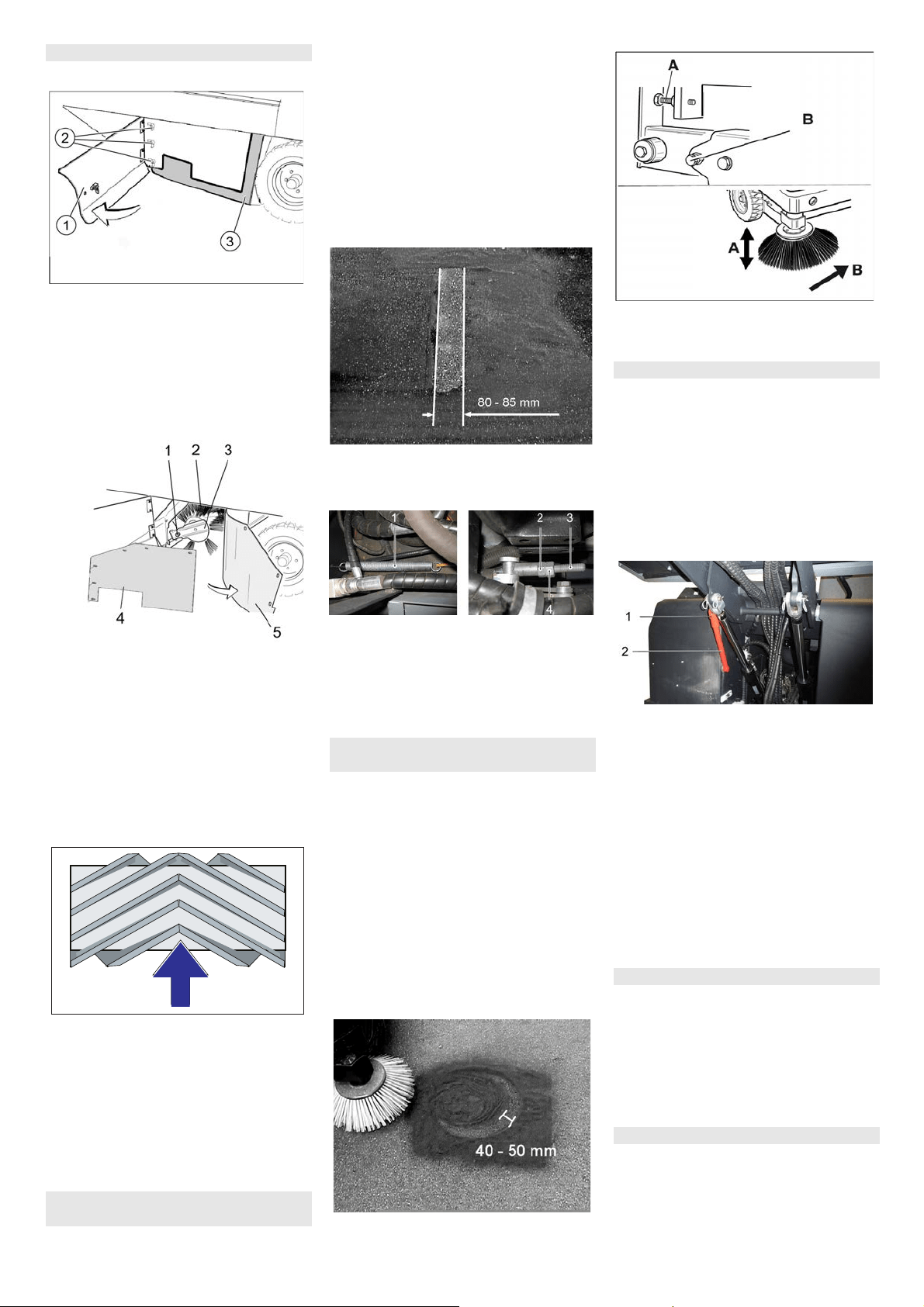 2

1

3

1 2 3

4

5

80 - 85 mm

1

2 3

4

40 - 50 mm

A

B

A

B

1

2