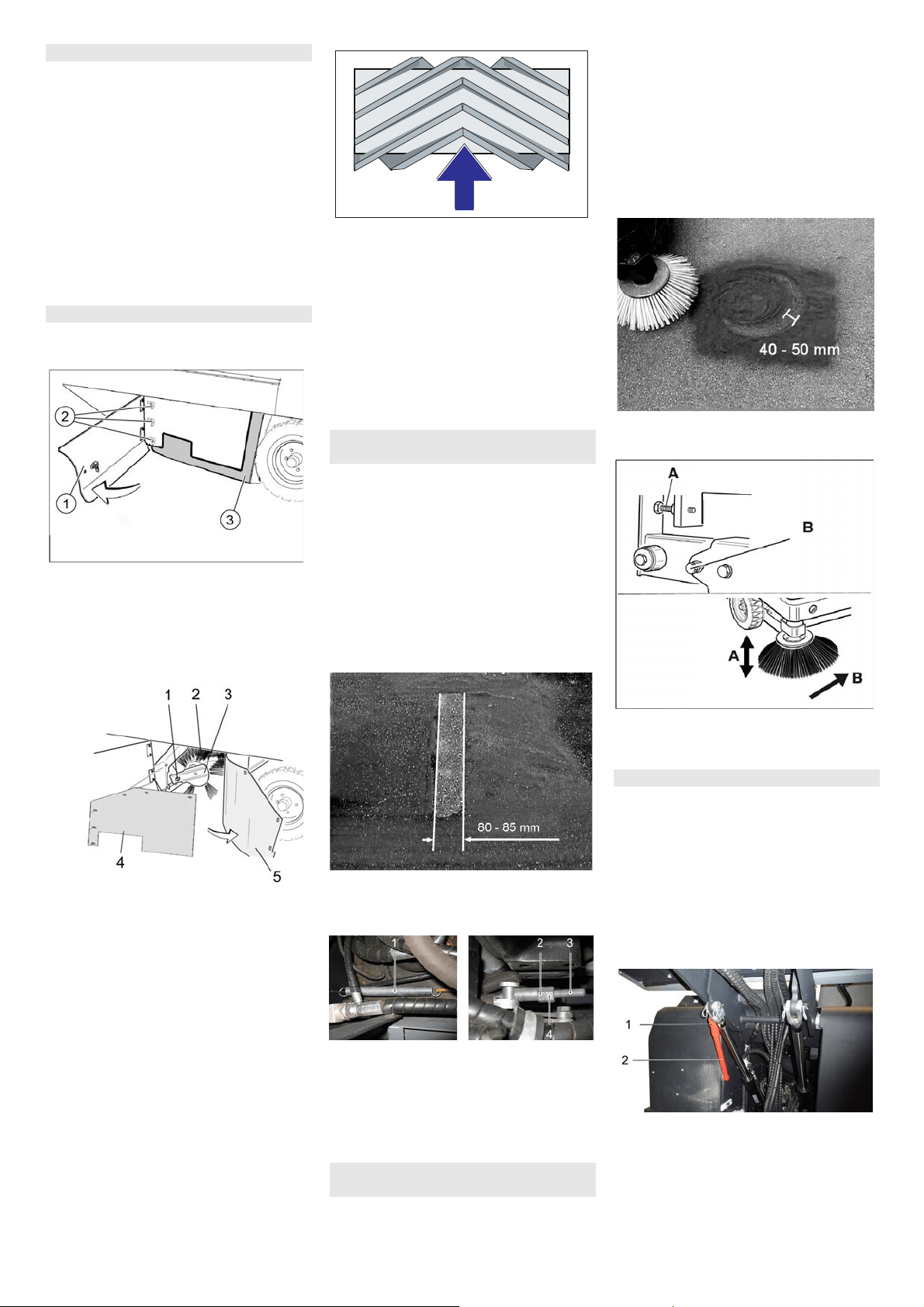 2
1
3

1 2 3
4
5

80 - 85 mm

1
2 3
4

40 - 50 mm

A
B
A
B

1
2