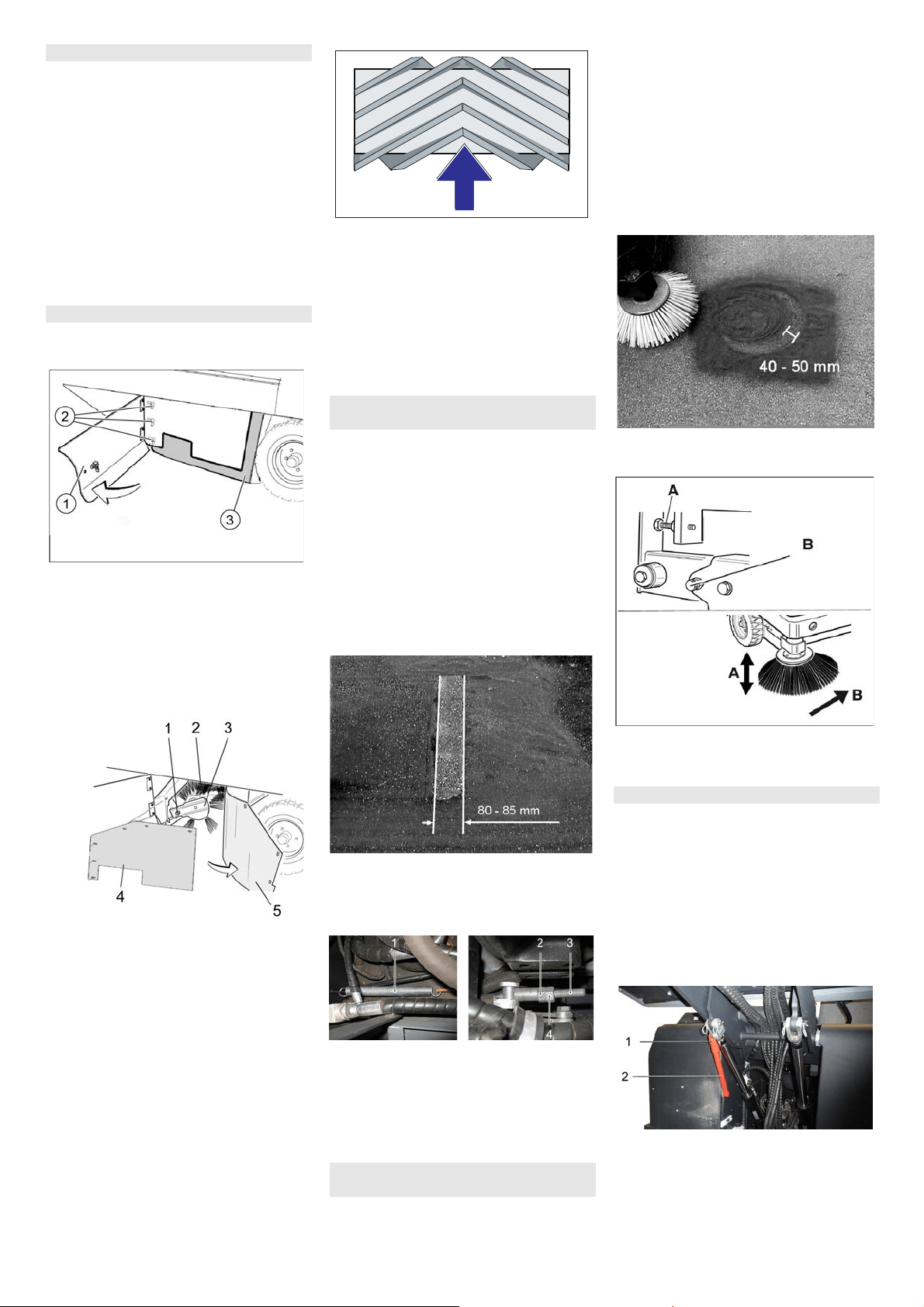 2

1

3

1 2 3

4

5

80 - 85 mm

1

2 3

4

40 - 50 mm

A

B

A

B

1

2