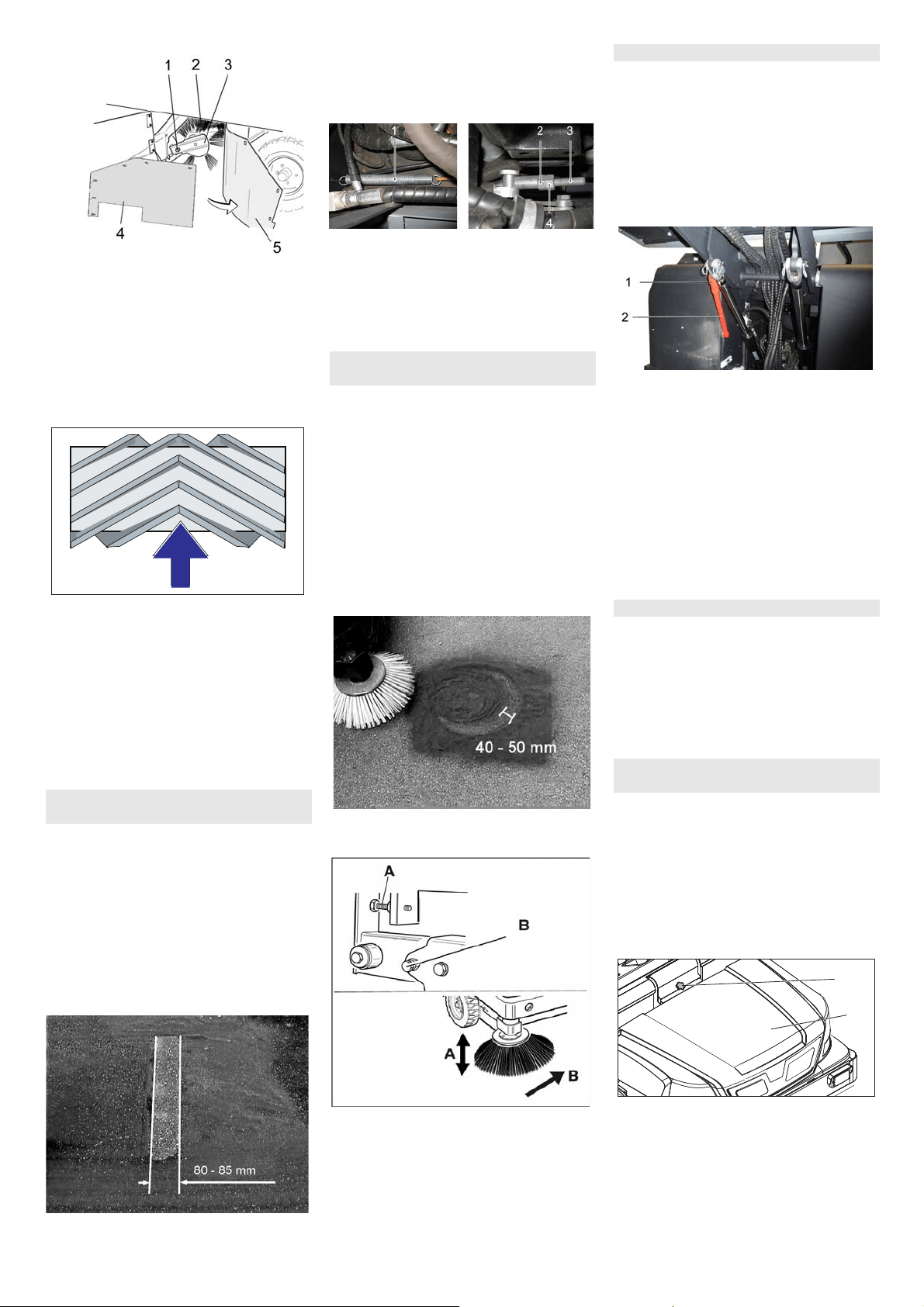 1 2 3

4

5

1

2 3

4

1

2

40 - 50 mm

A

B

A

B

80 - 85 mm