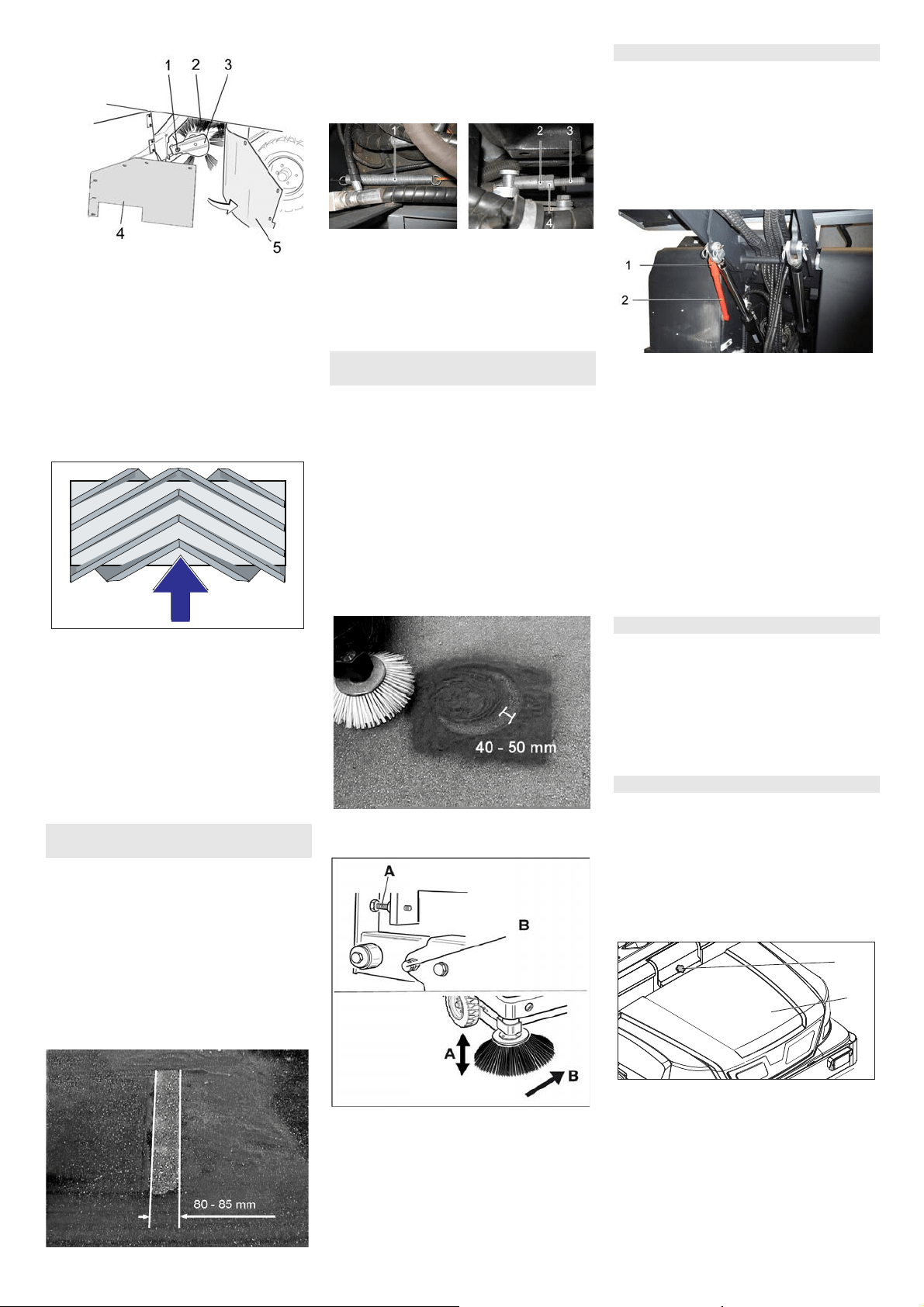 1 2 3

4

5

1

2 3

4

1

2

40 - 50 mm

A

B

A

B

80 - 85 mm