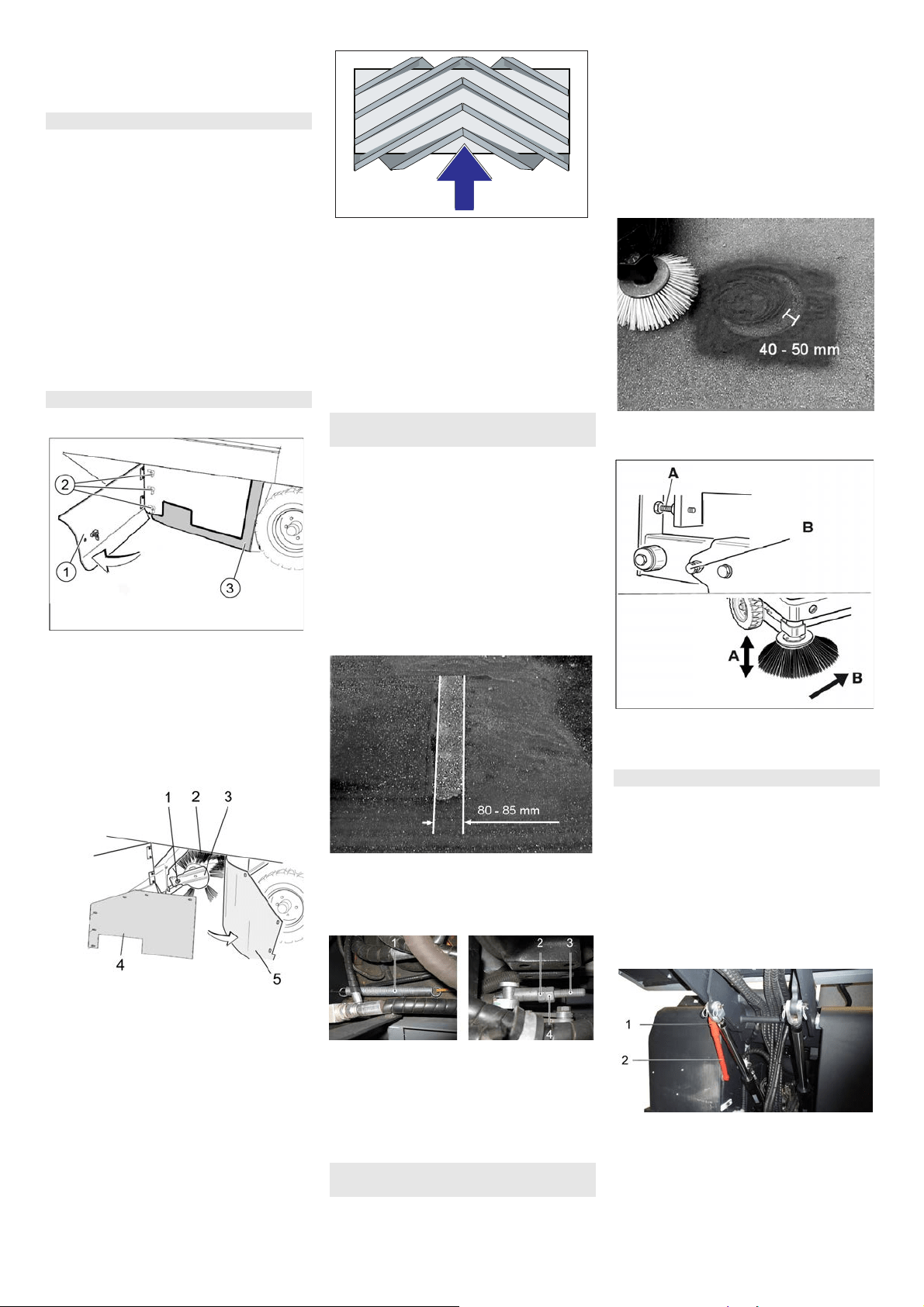 2
1
3

1 2 3
4
5

80 - 85 mm

1
2 3
4

40 - 50 mm

A
B
A
B

1
2