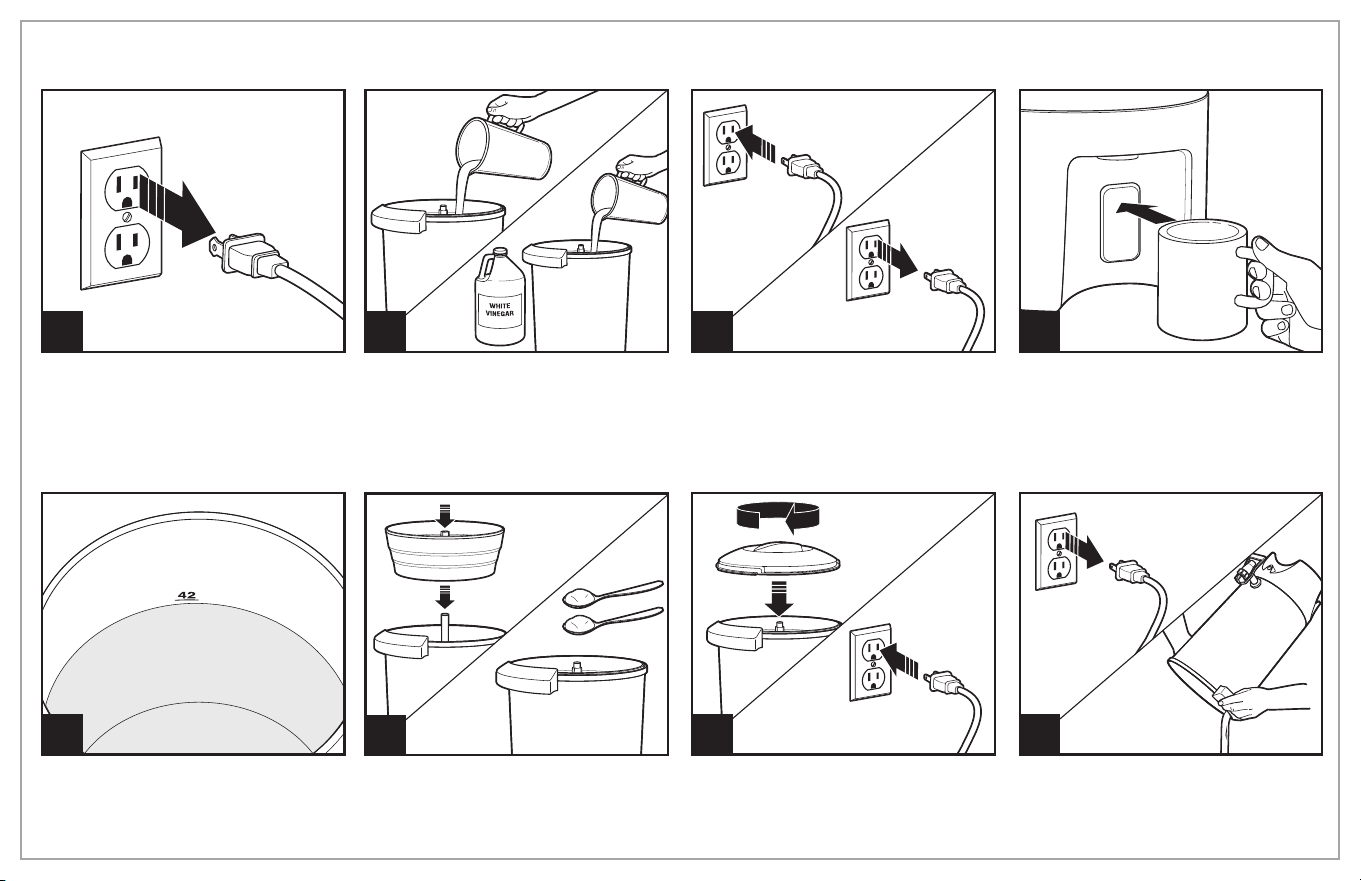 WHITE VINEGAR

42