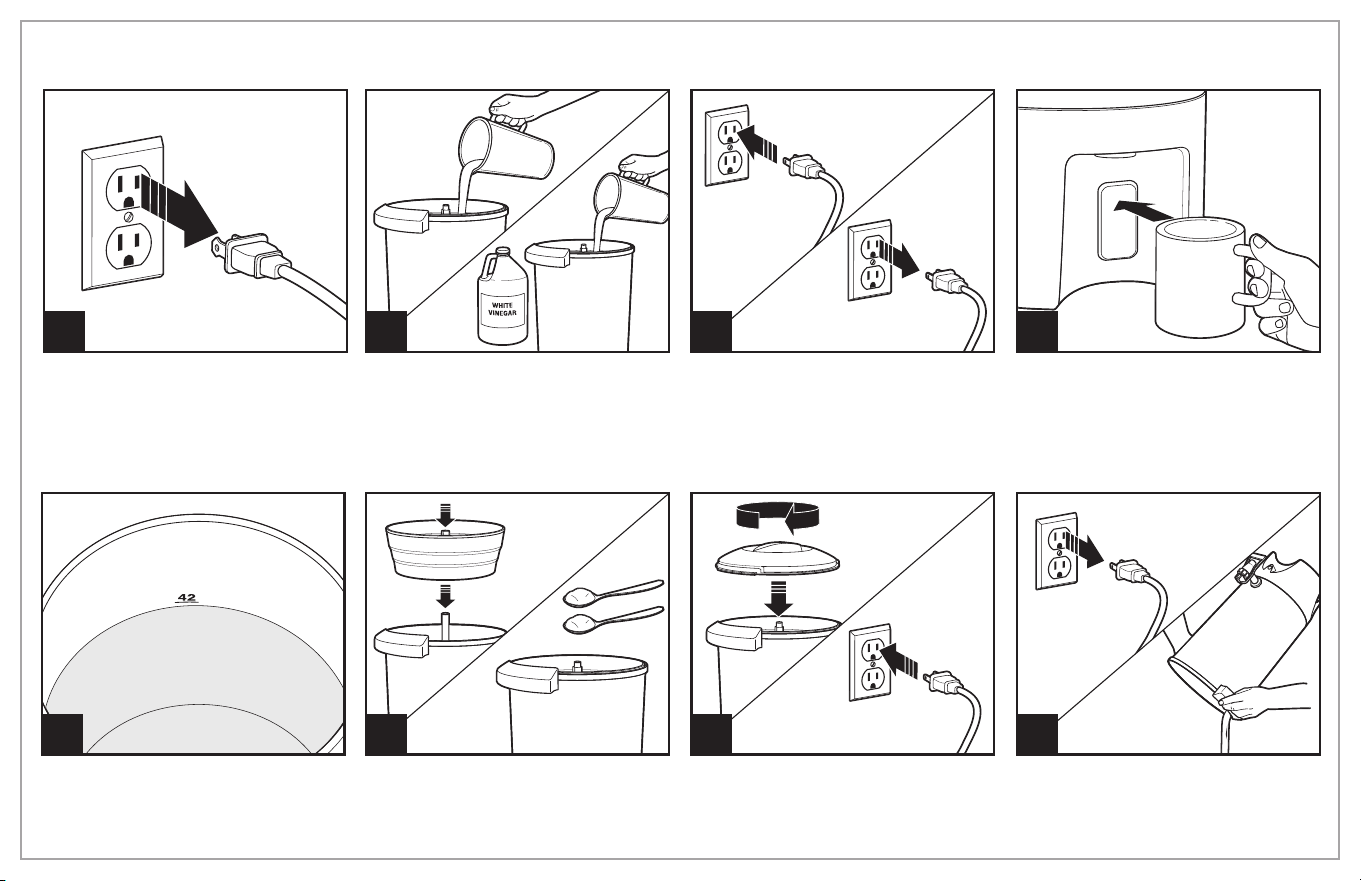 WHITE VINEGAR

42