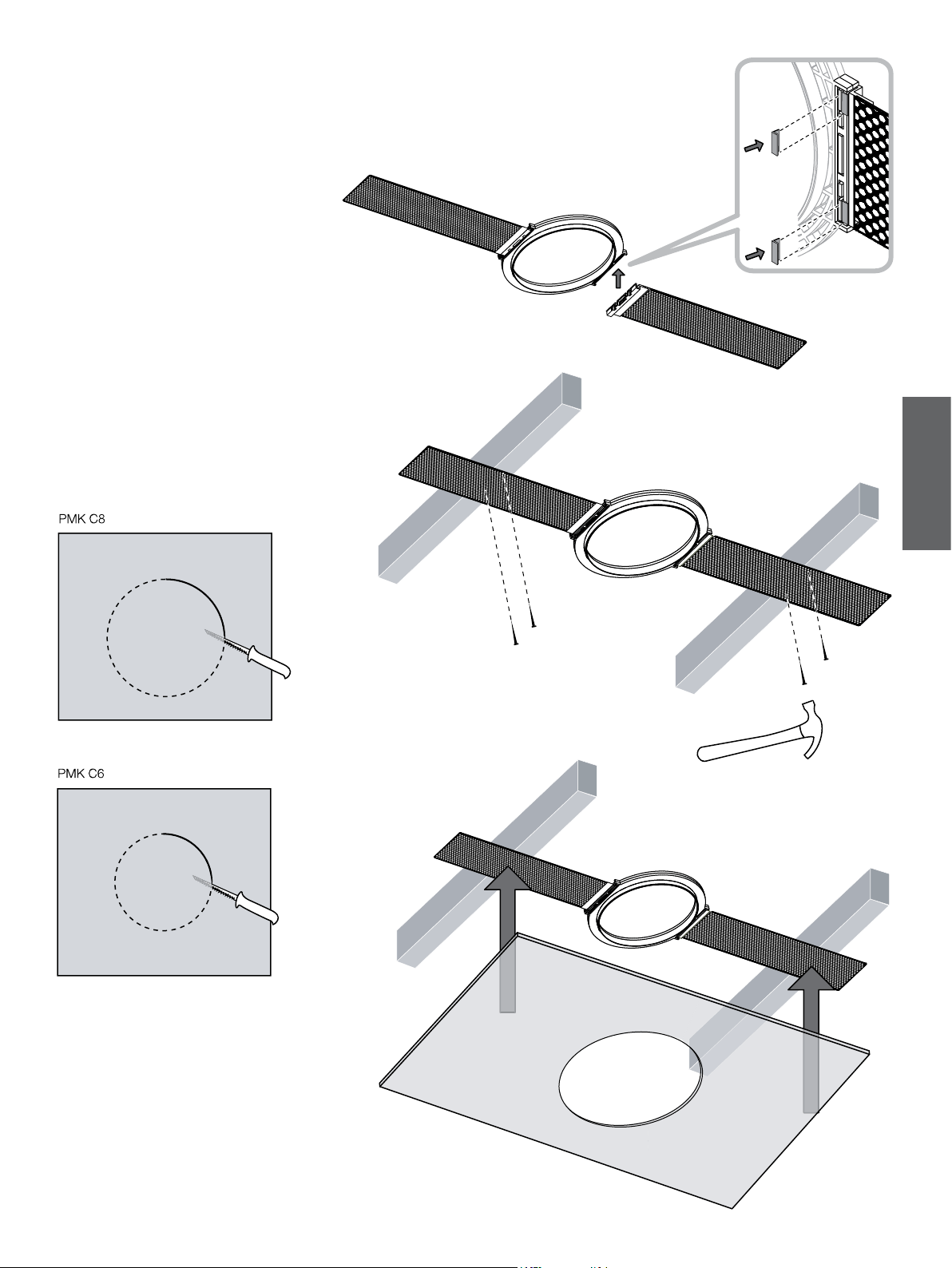 PMK C8

PMK C6