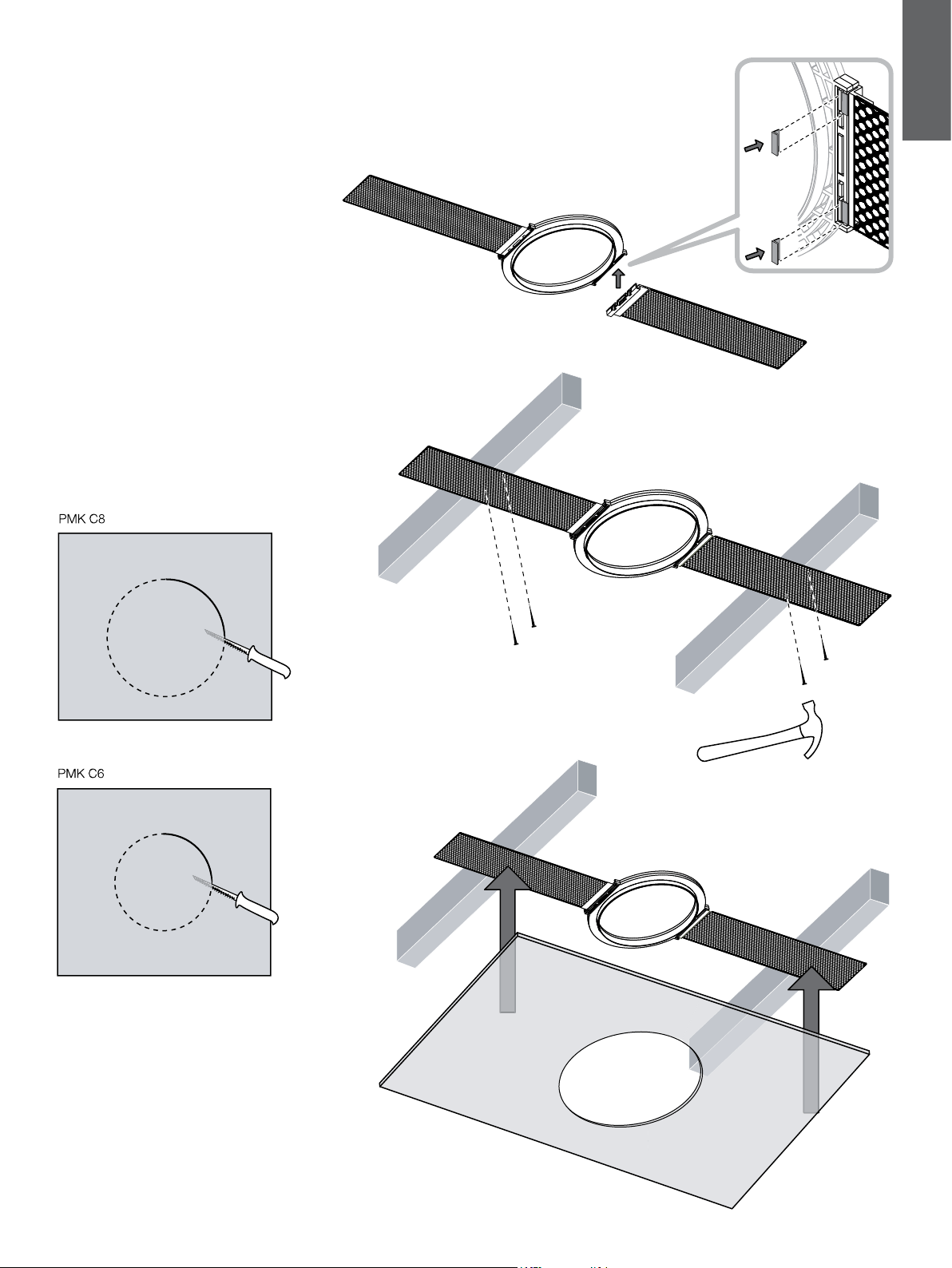 PMK C8

PMK C6