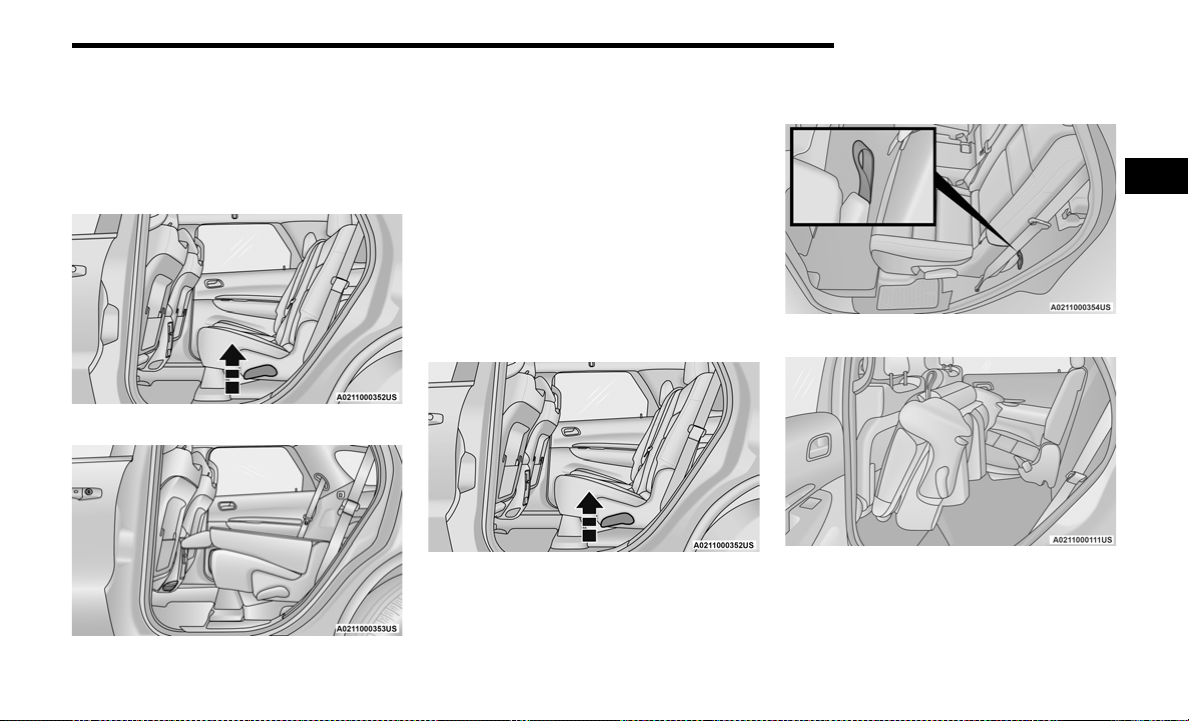 A0211000352US

A0211000353US

A0211000352US

A0211000354US

A0211000111US