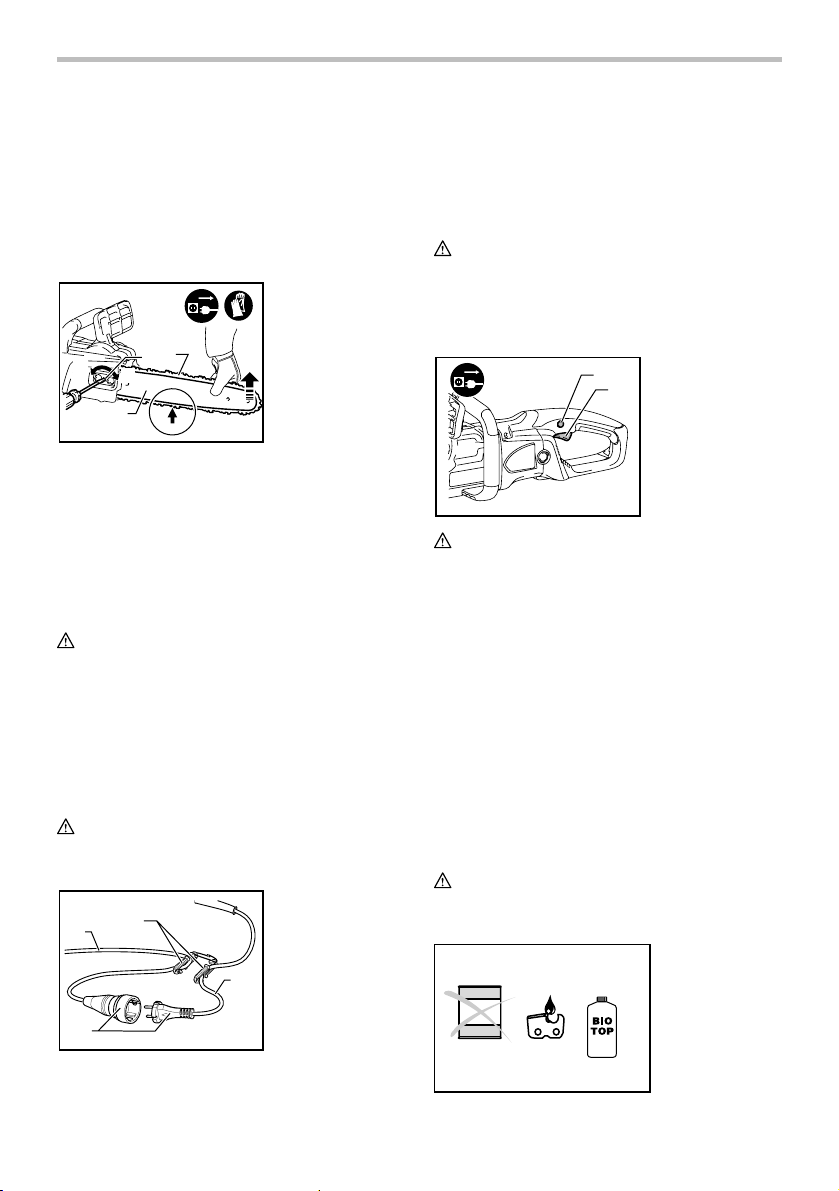 BIO
TOP