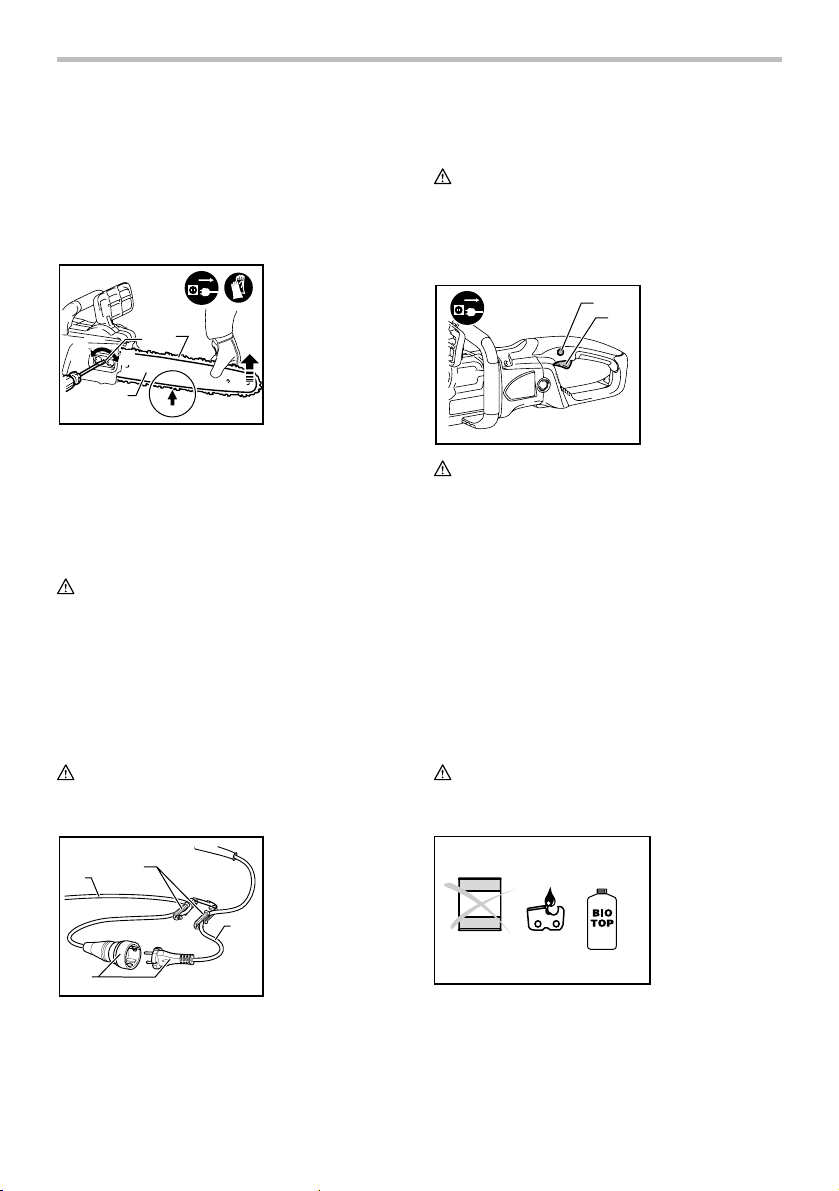 BIO
TOP