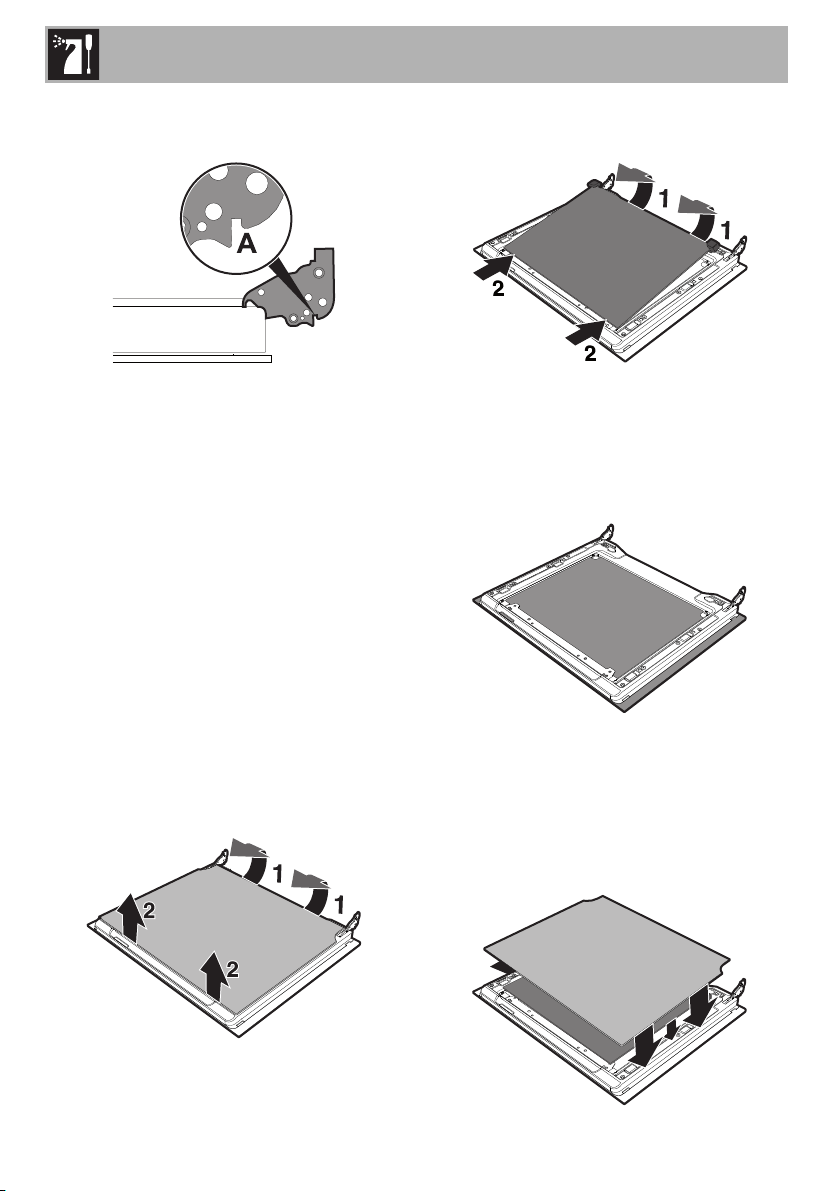 A

1
1
2
2

1
1
2
2