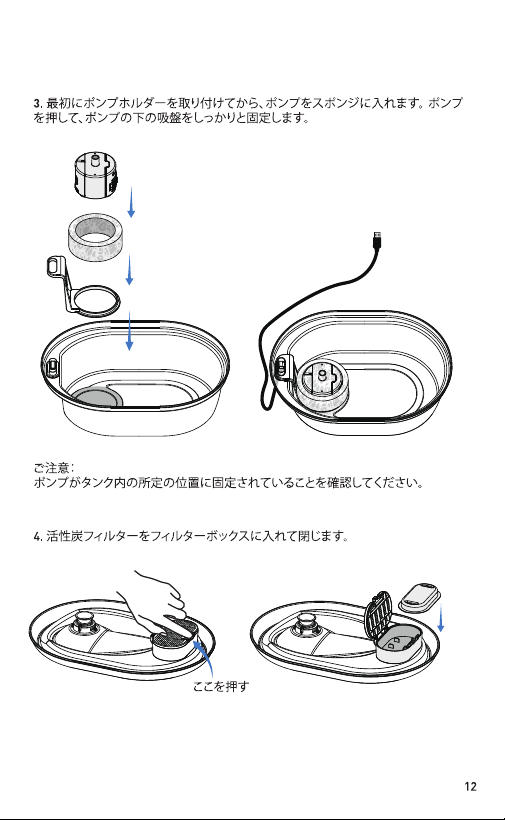 3. 最初にポンプホルダーを取り付けてから、ポンプをスポンジに入れます。ポンプを押して、ポンプの下の吸盤をしっかりと固定します。

ご注意：
ポンプがタンク内の所定の位置に固定されていることを確認してください。

4. 活性炭フィルターをフィルターボックスに入れて閉じます。

ここを押す

12