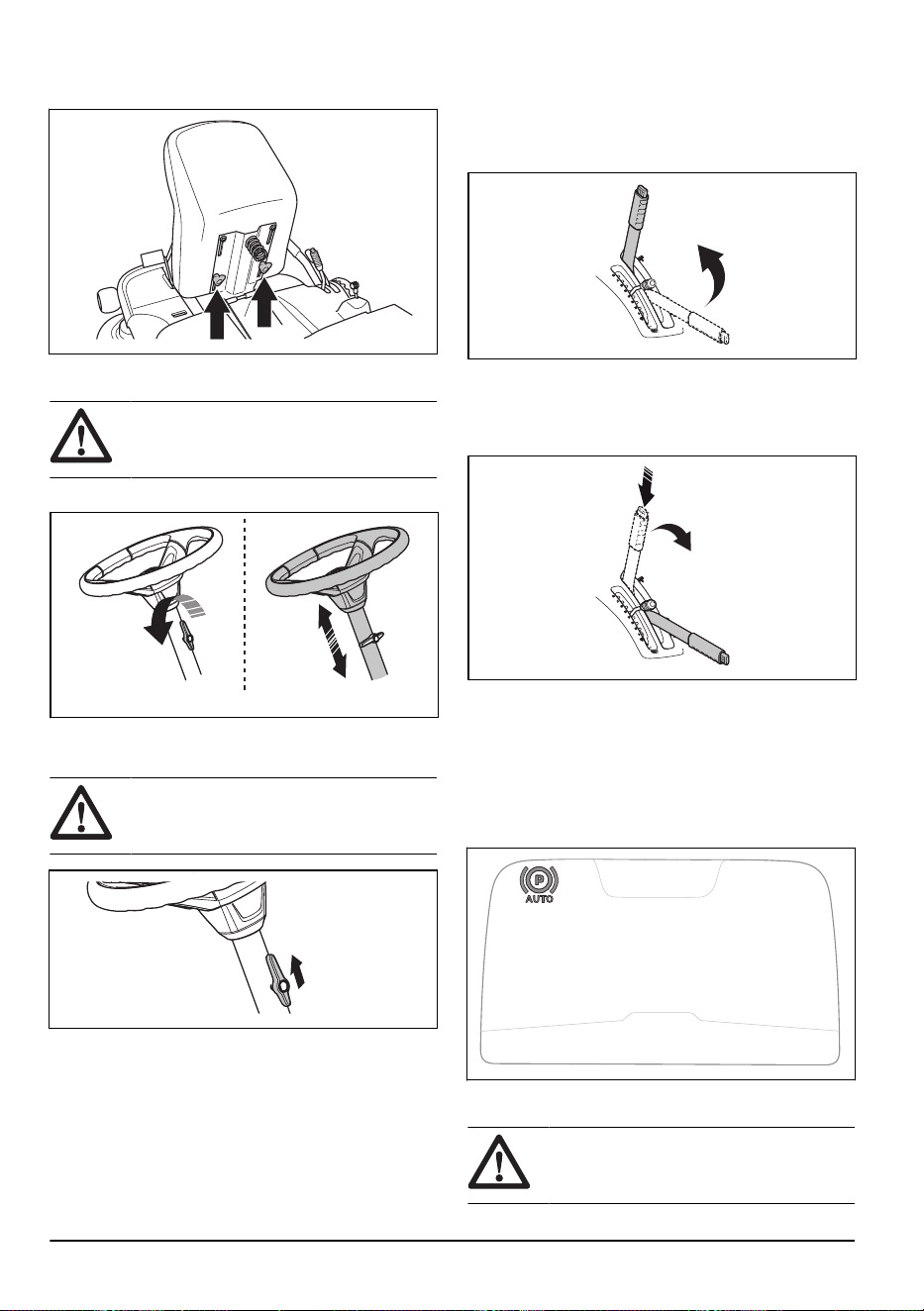 P
AUTO