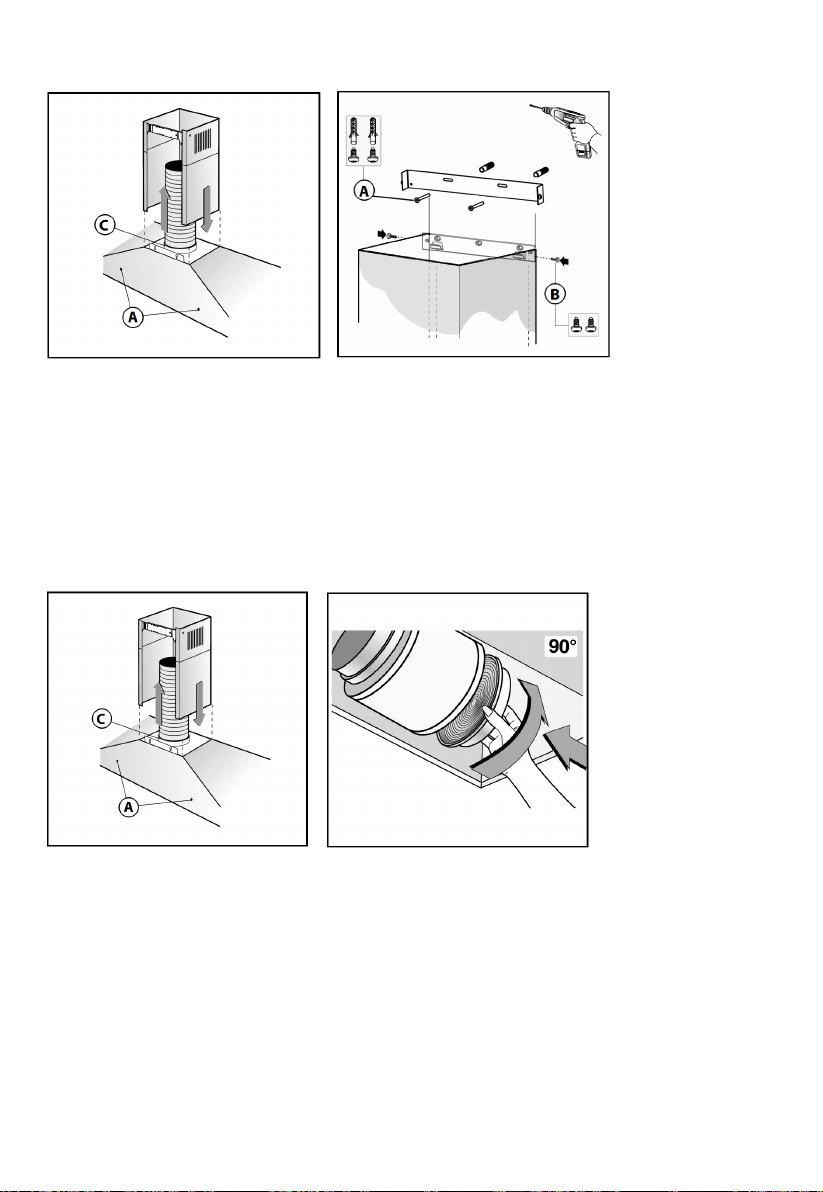 C
A
A
B
C
A
90°