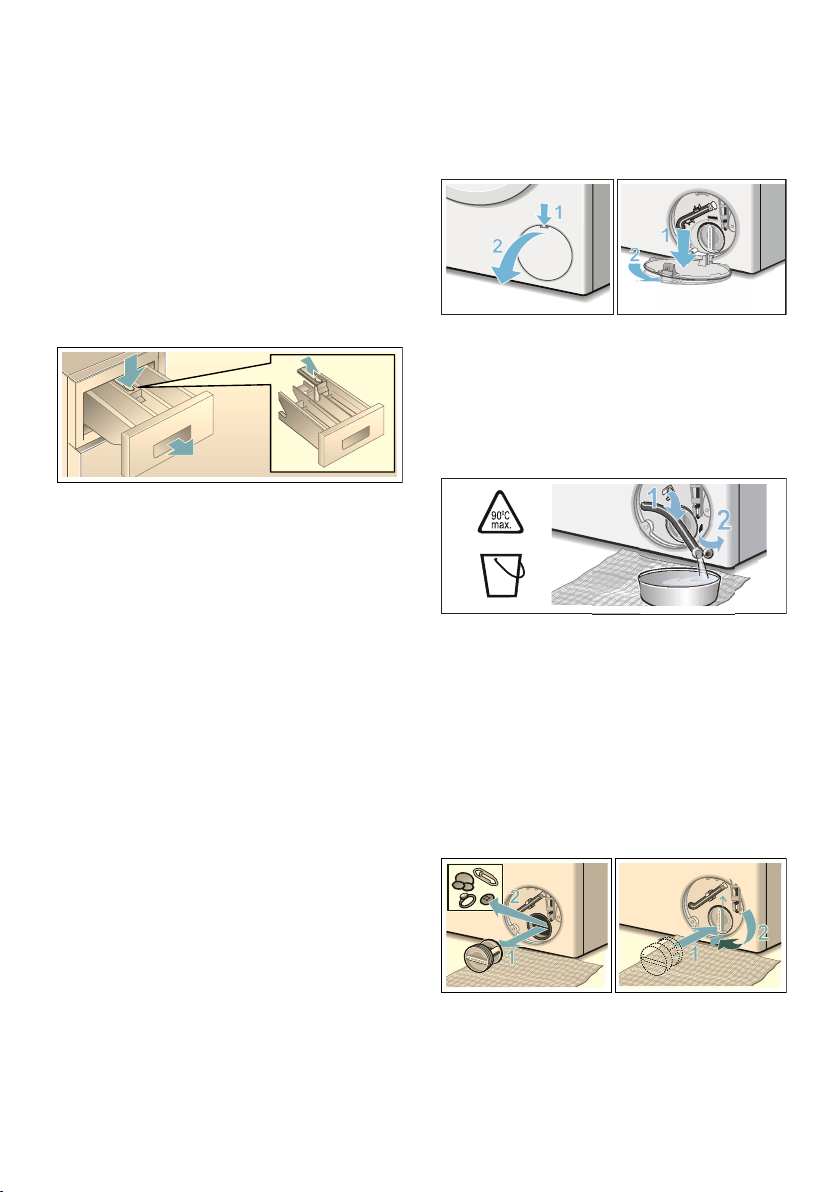 1
2
1
2
90°C
max.
1
2
2
1
1
2