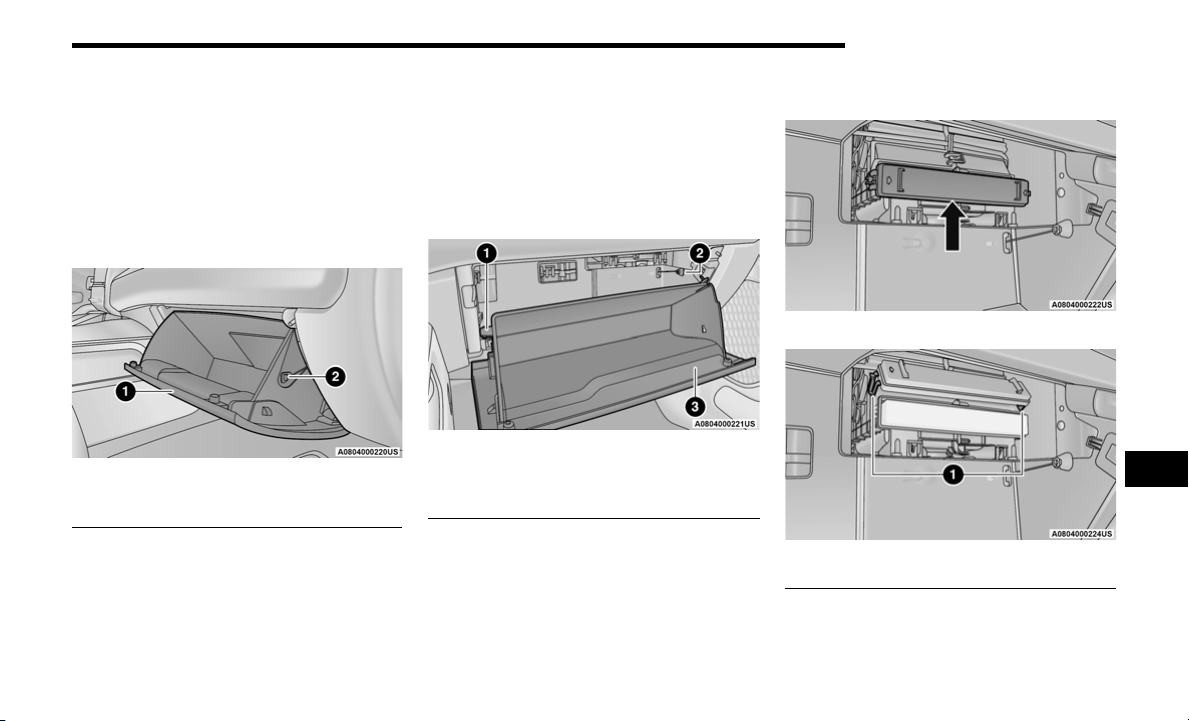 1

2

A0804000220US

1

2

3

A0804000221US

A0804000222US

1

A0804000224US