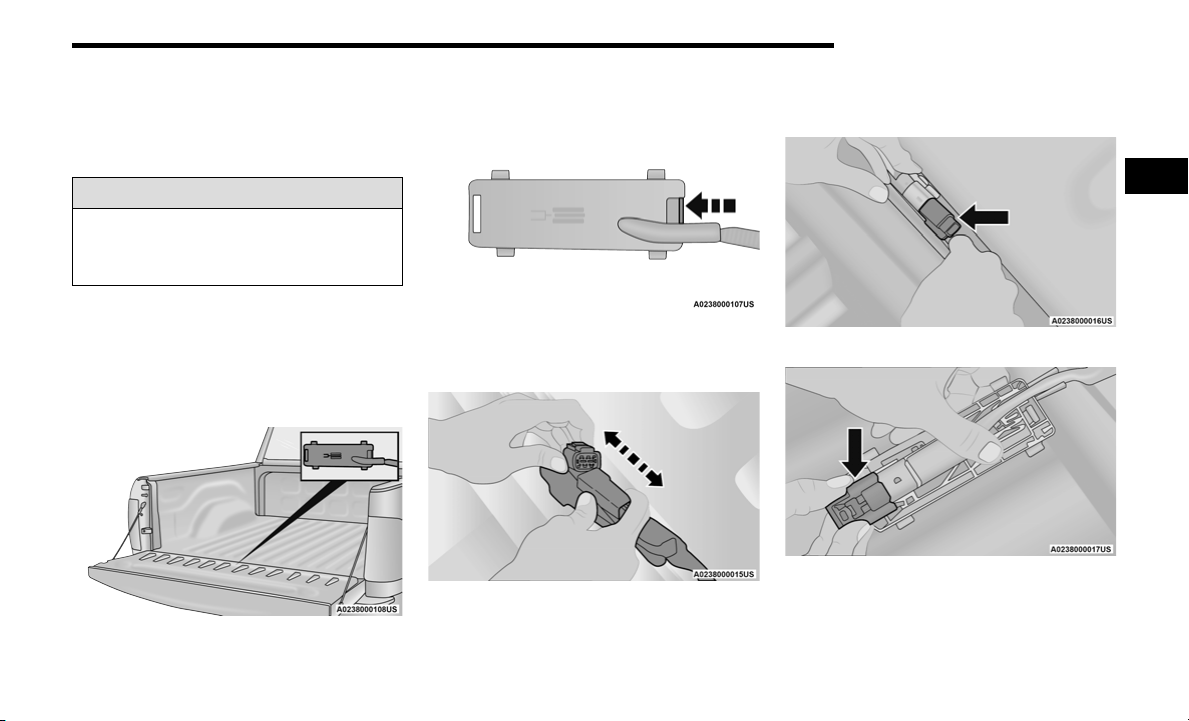 A0238000107US

A0238000016US

A0238000108US

A0238000015US

A0238000017US