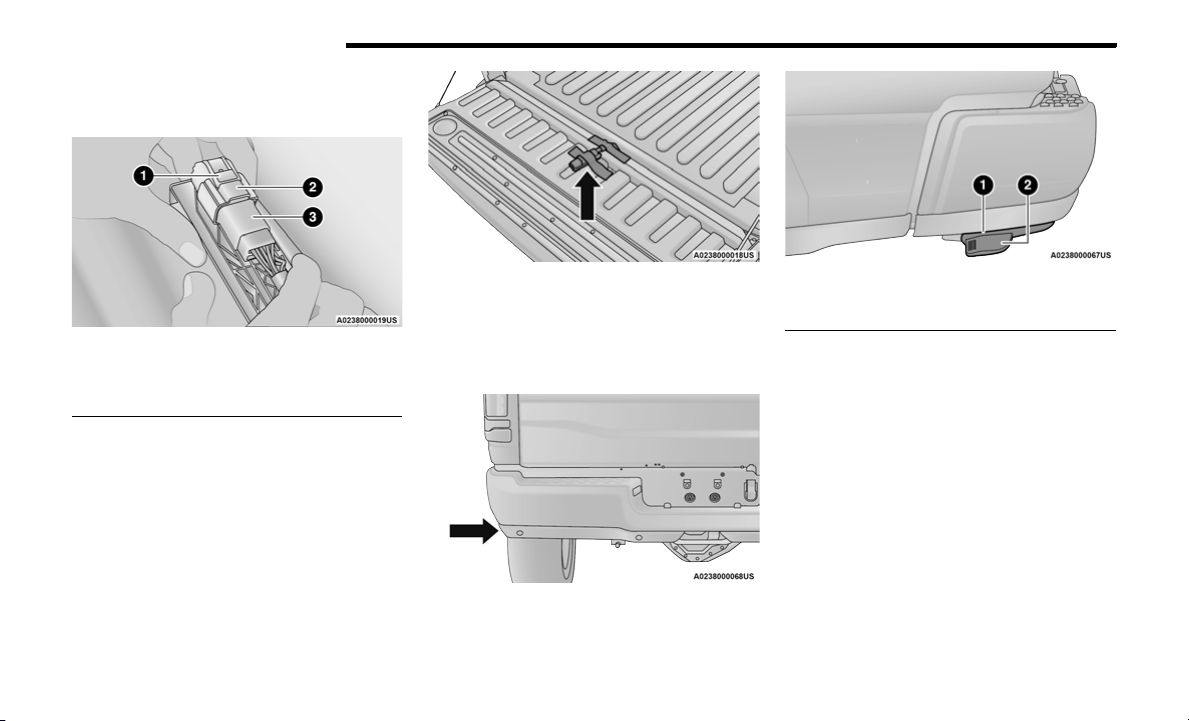 1
2
3
A0238000019US

A0238000018US

A0238000068US

1
2
A0238000067US