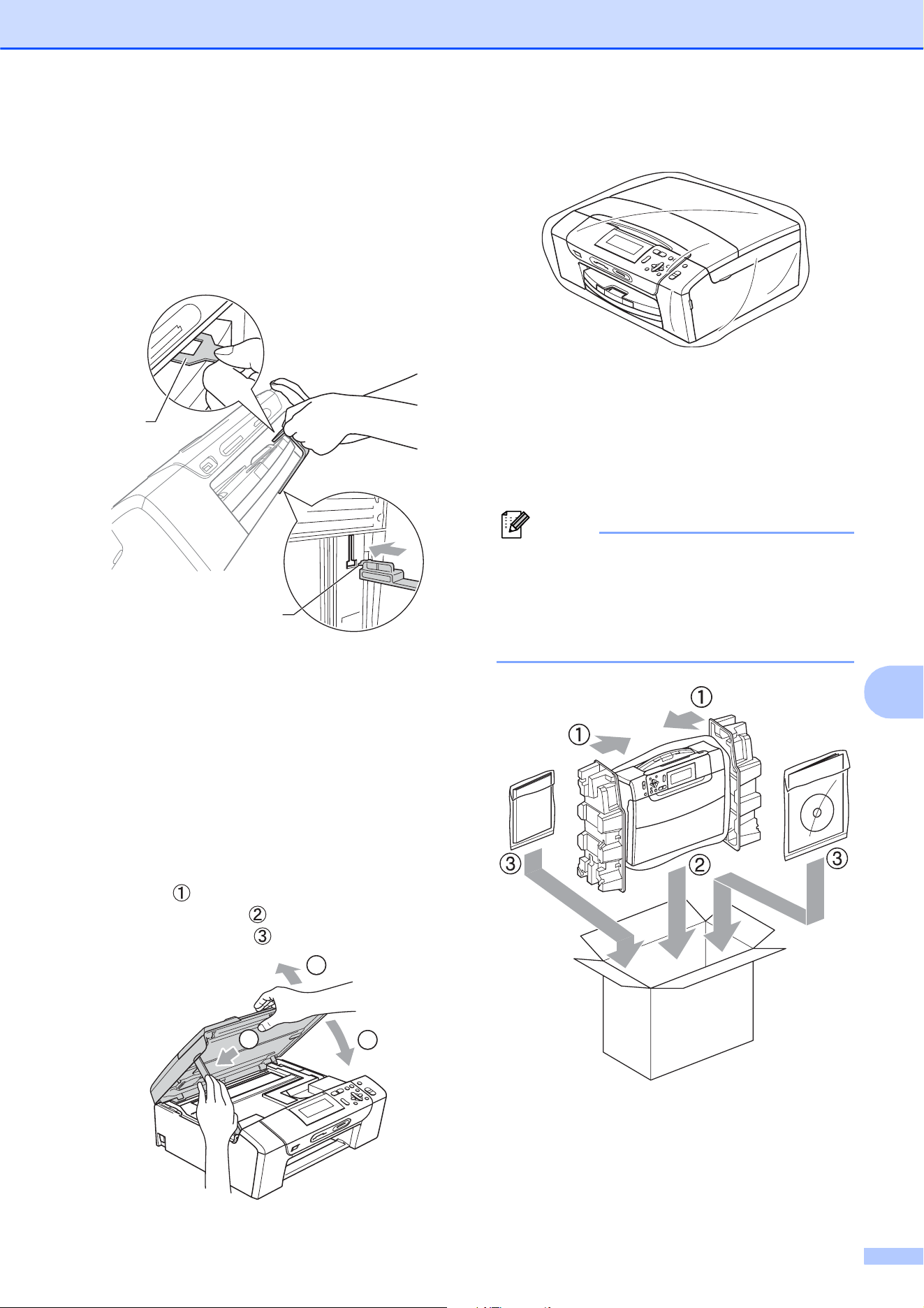 ①
②
③

①
①
③
②
③