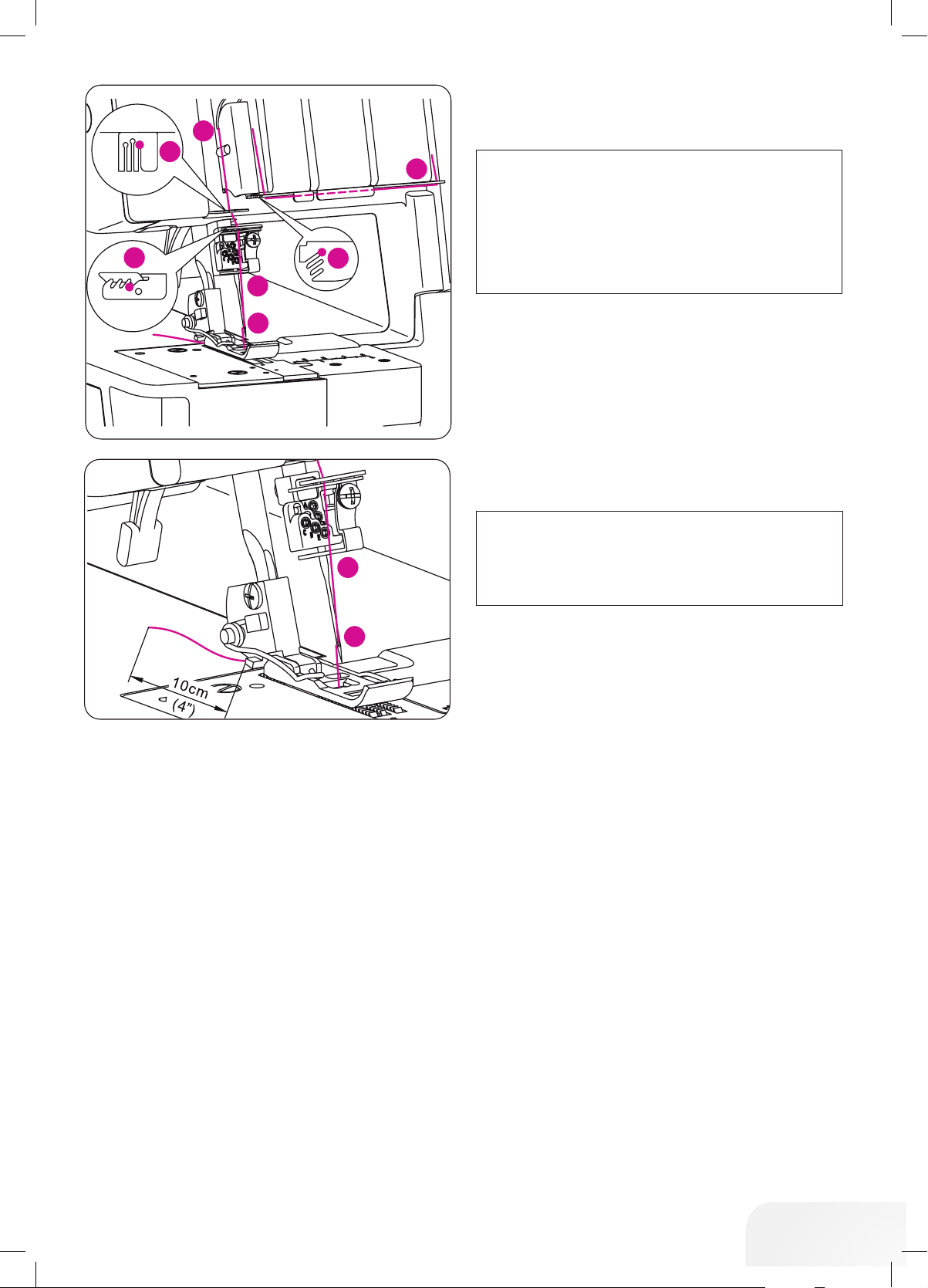 10cm
(4")