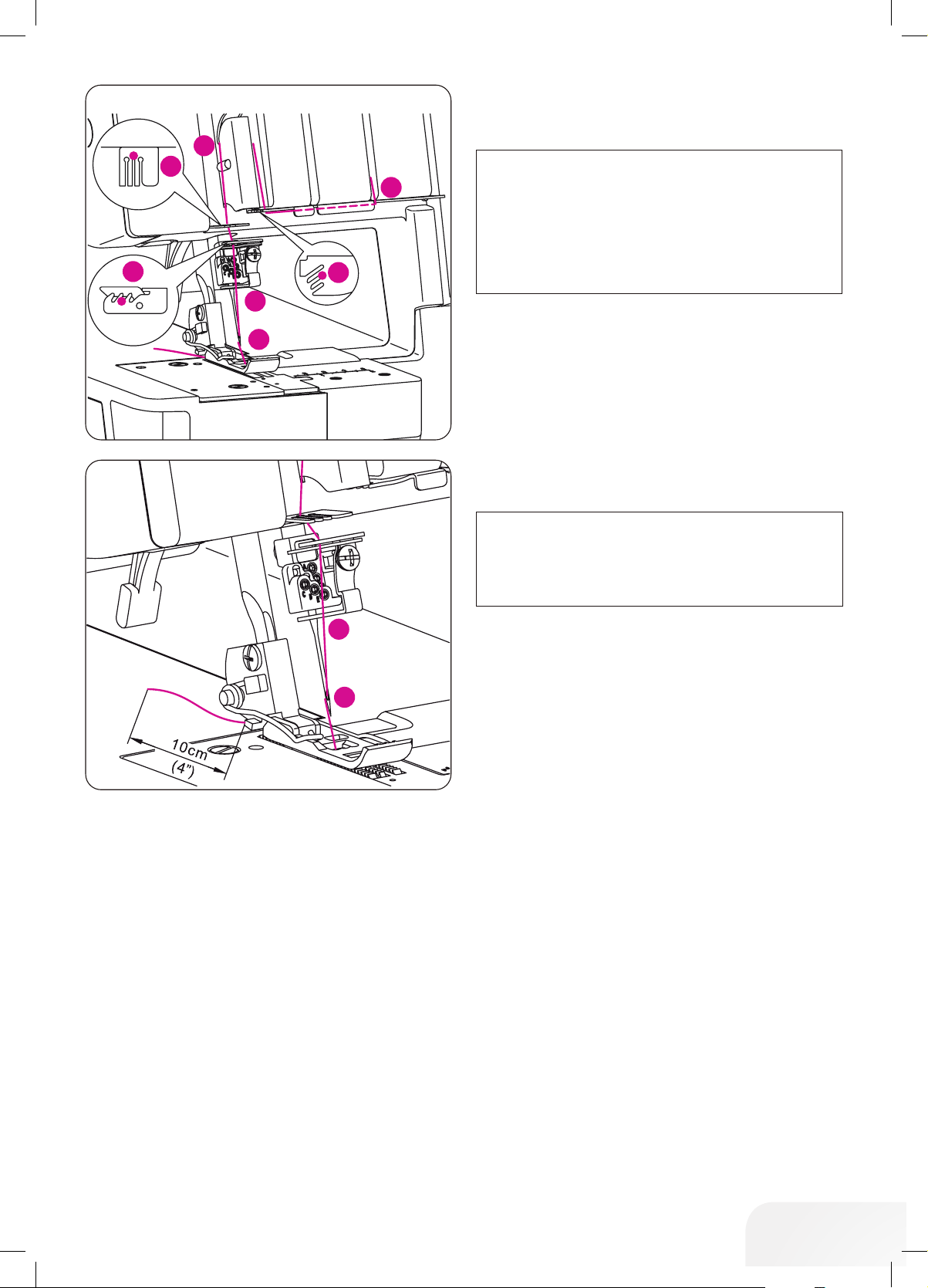 10cm
(4")