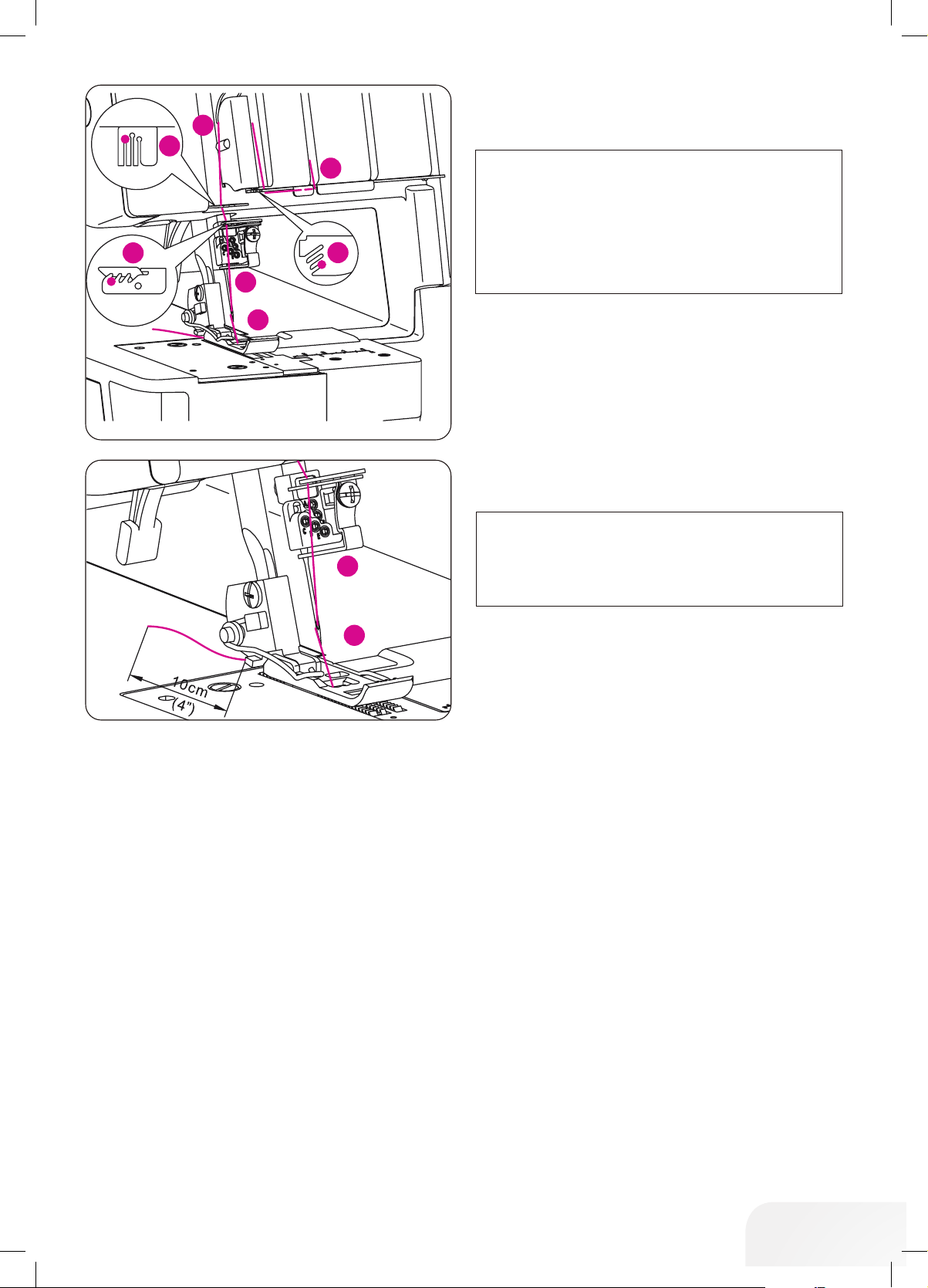 10cm
(4")