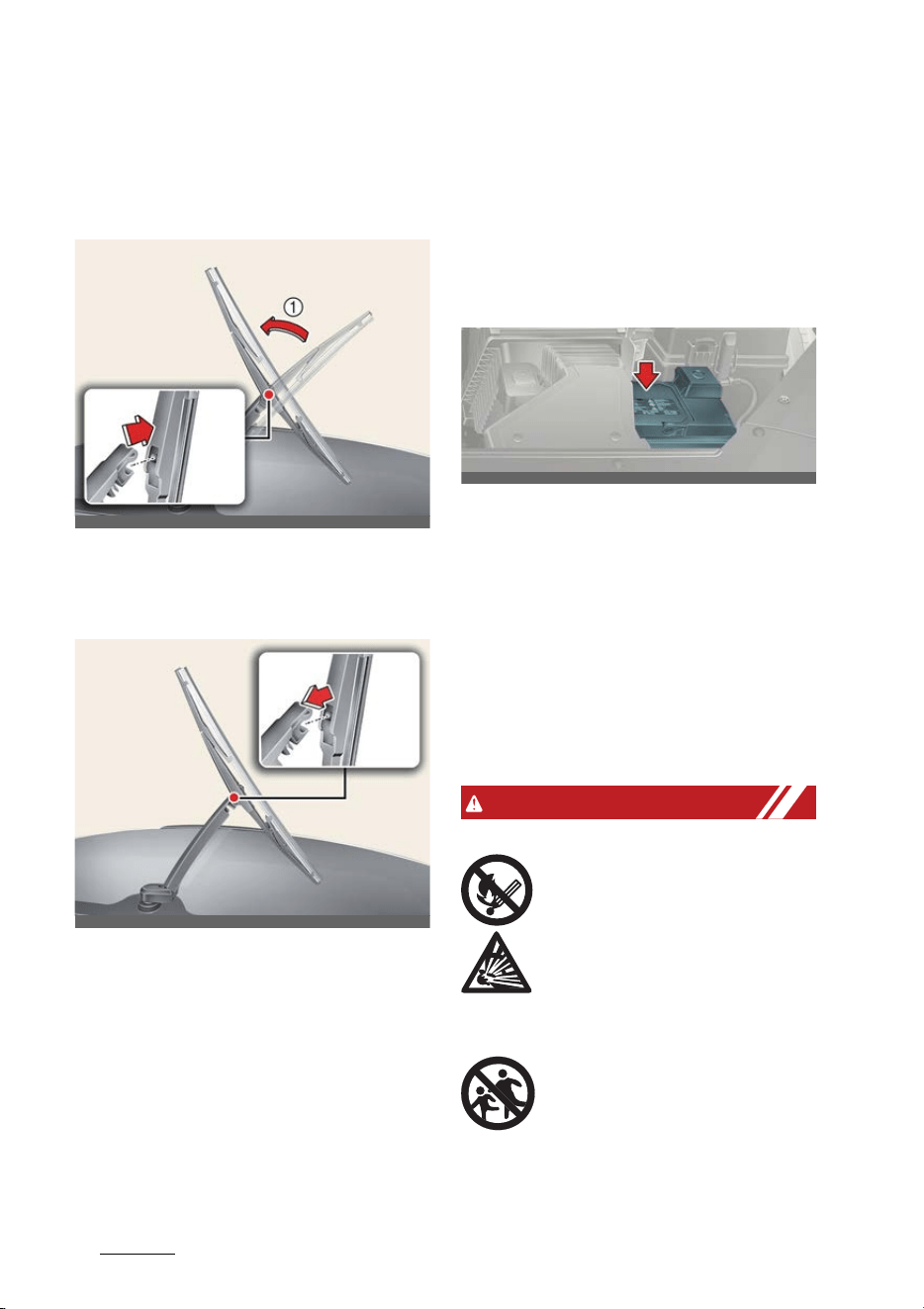 ①