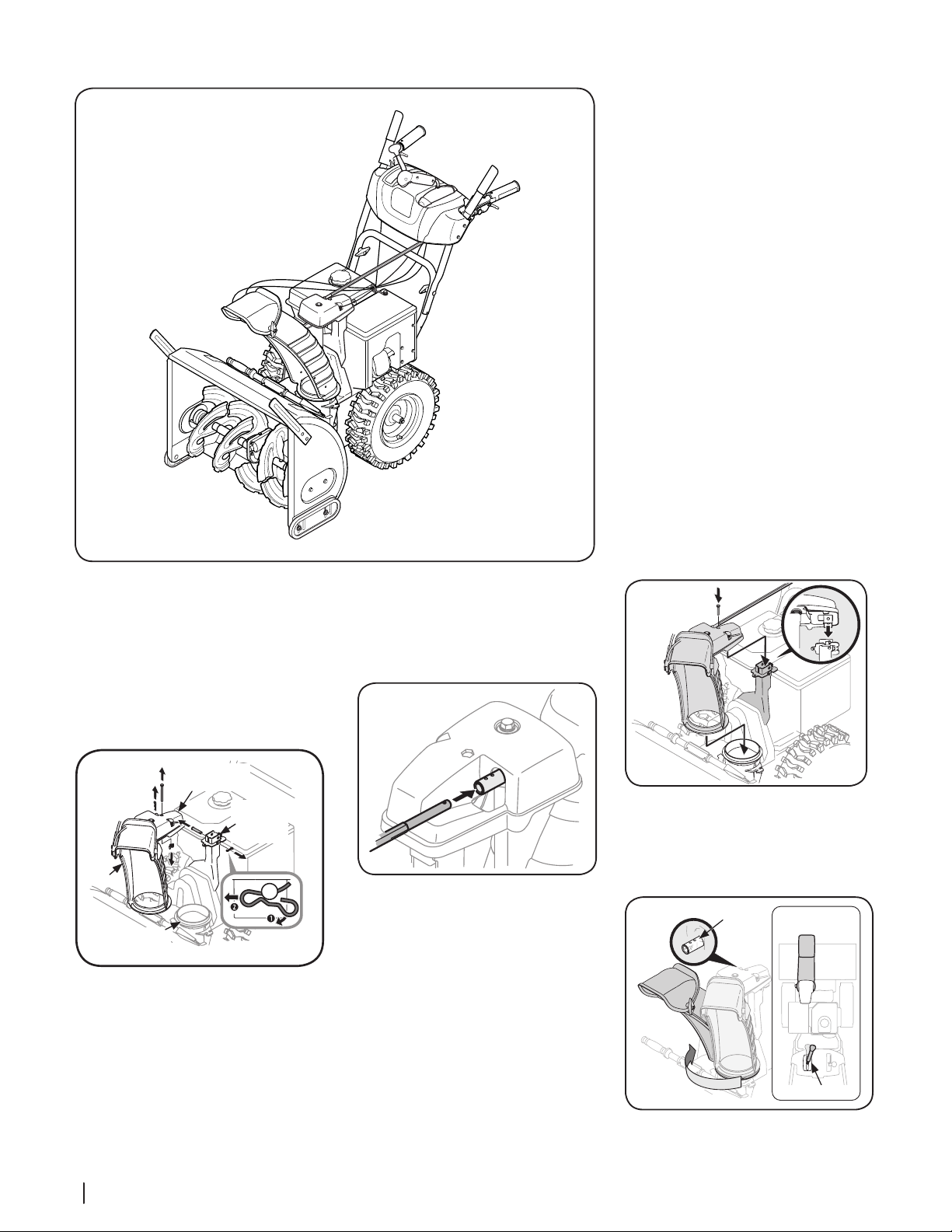 ❷
❶