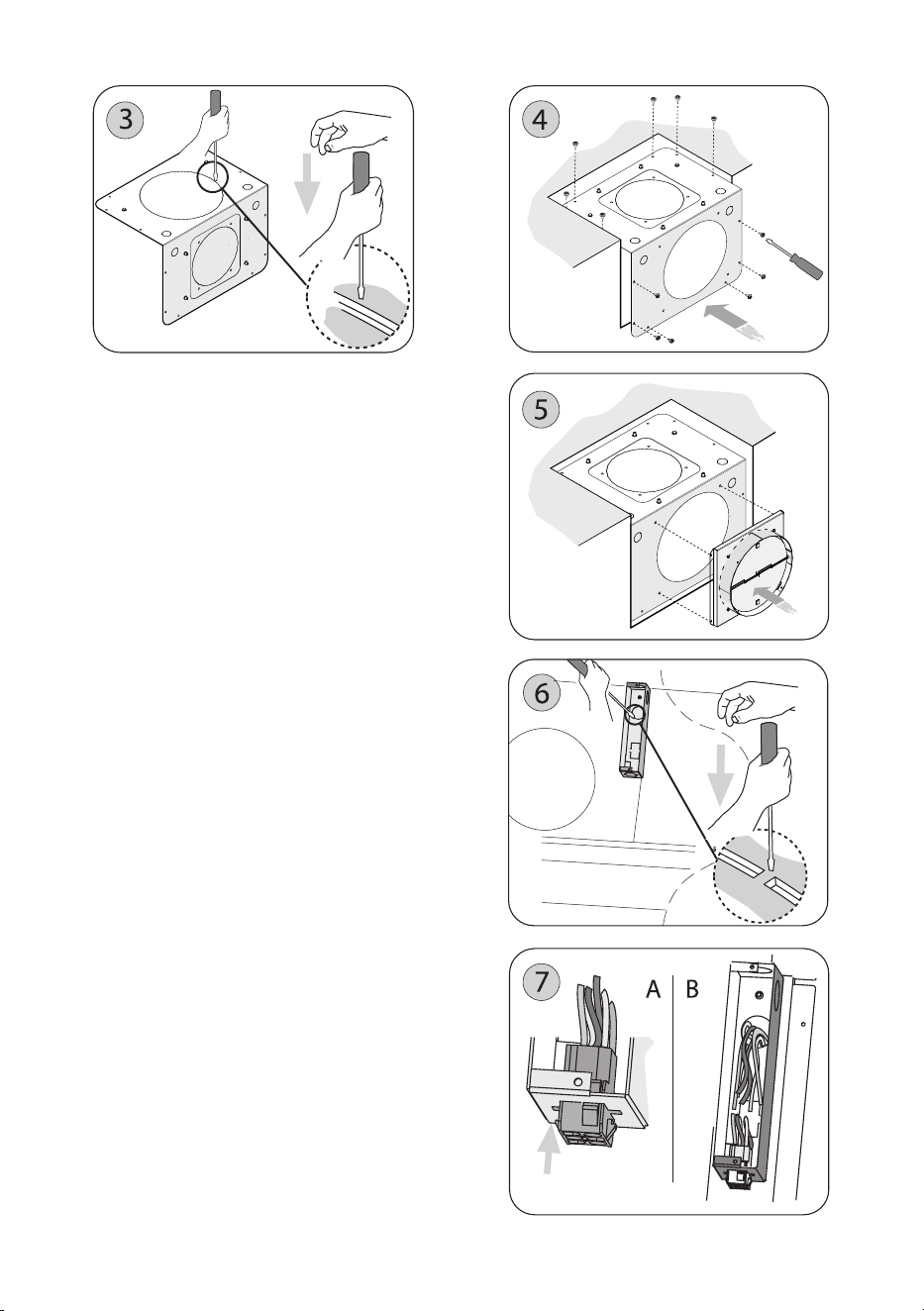 3

4

5

6

7

A

B