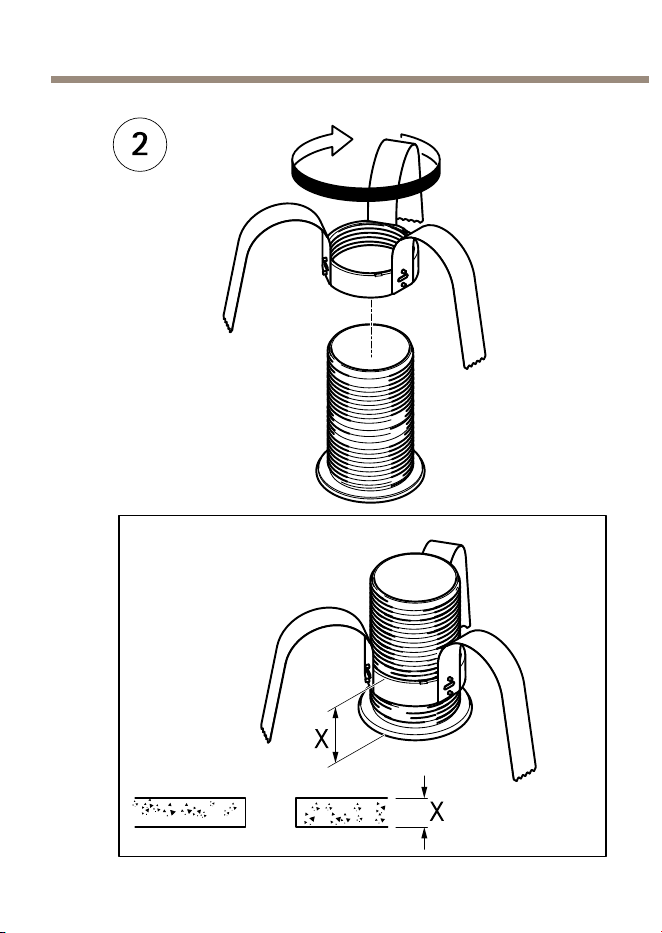 2

X

X