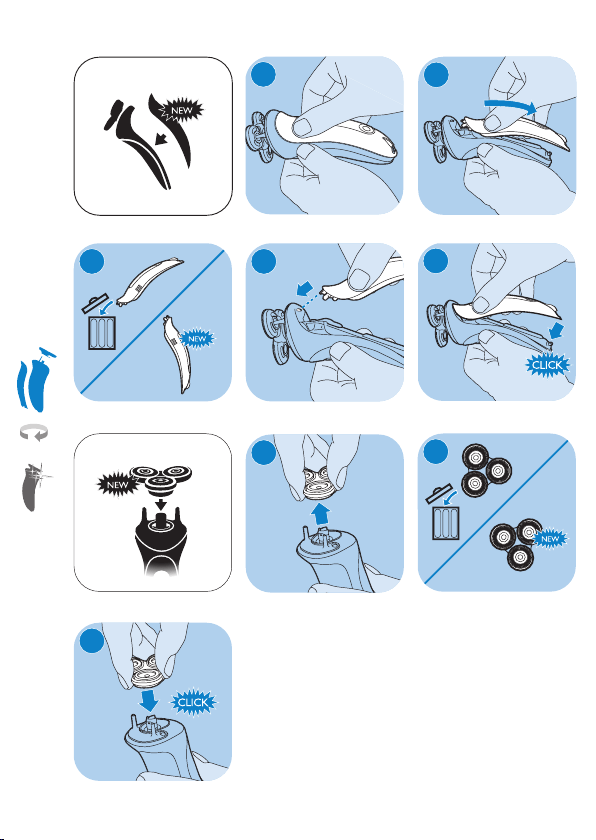 NEW

NEW

CLICK

NEW

NEW

CLICK