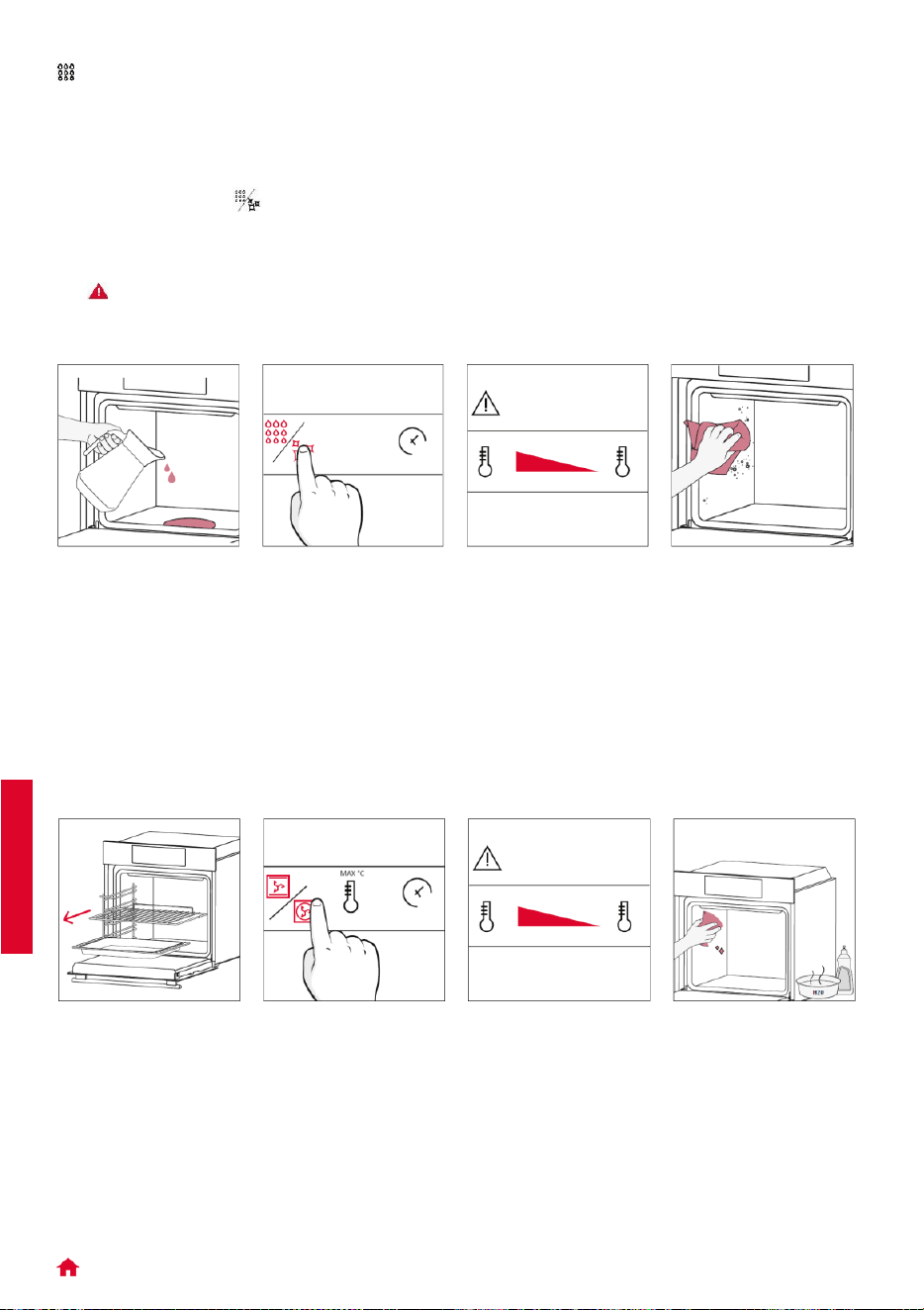 MAX °C

H2O