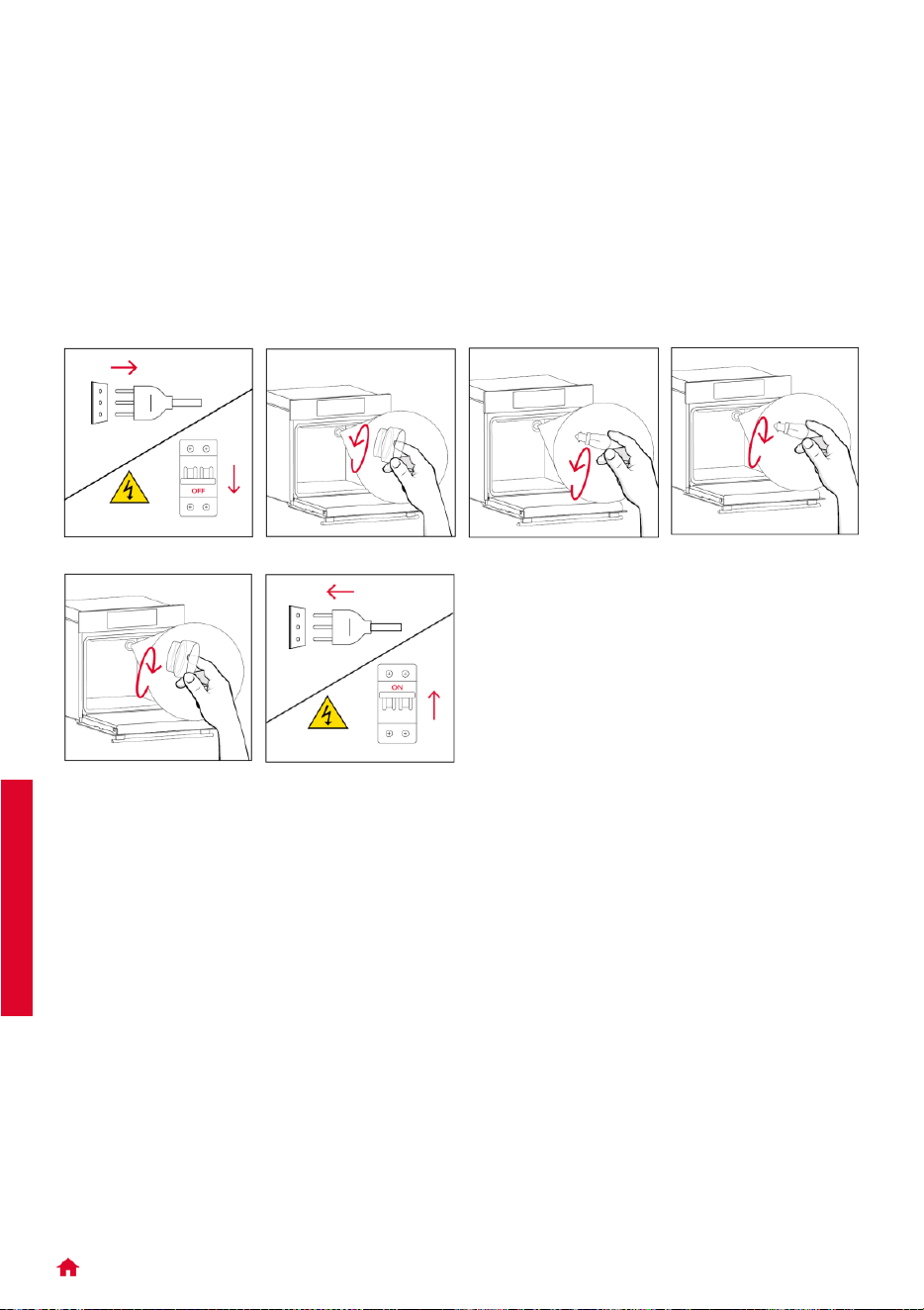 OFF

ON