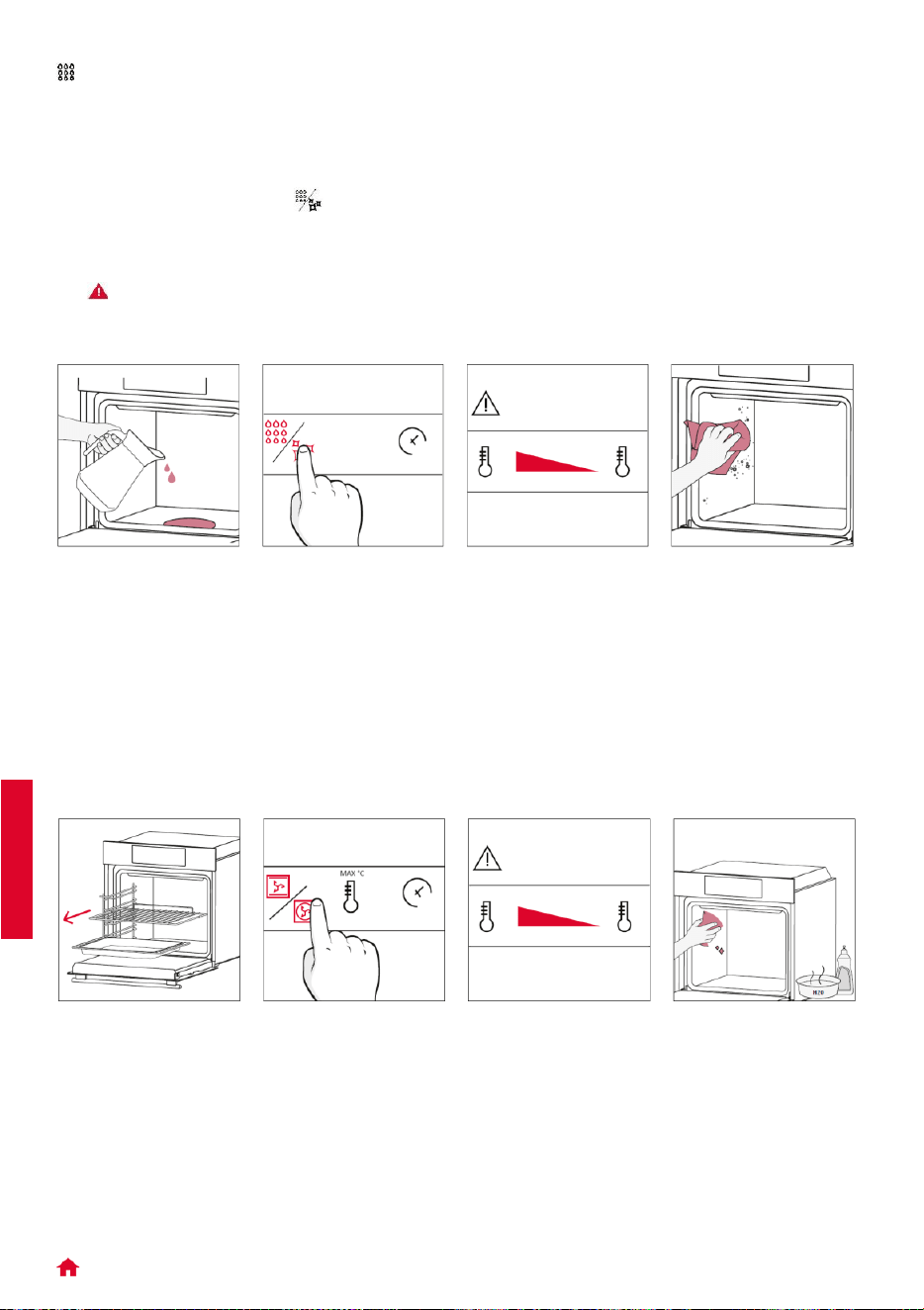 MAX °C

H2O