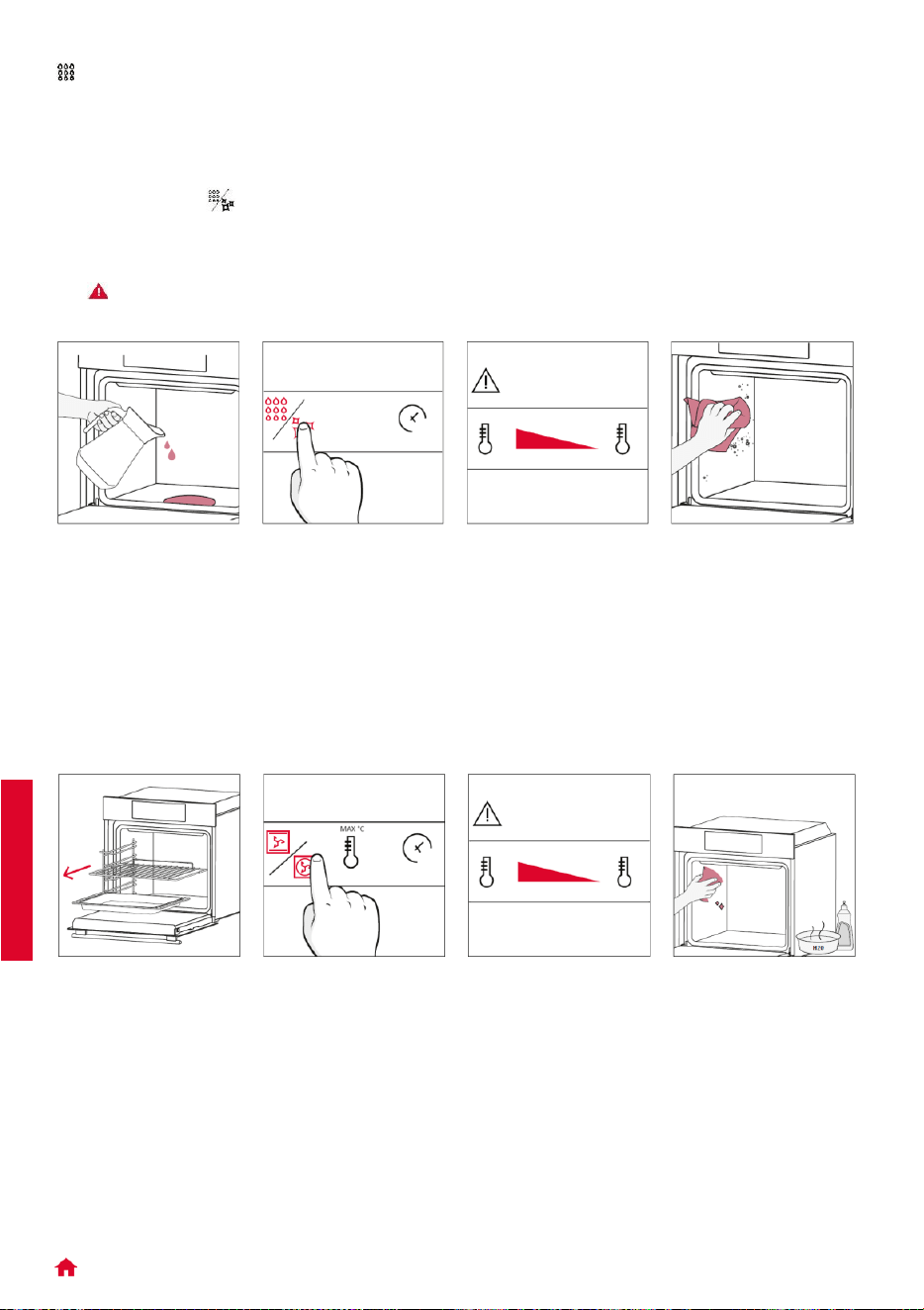 MAX °C

H2O