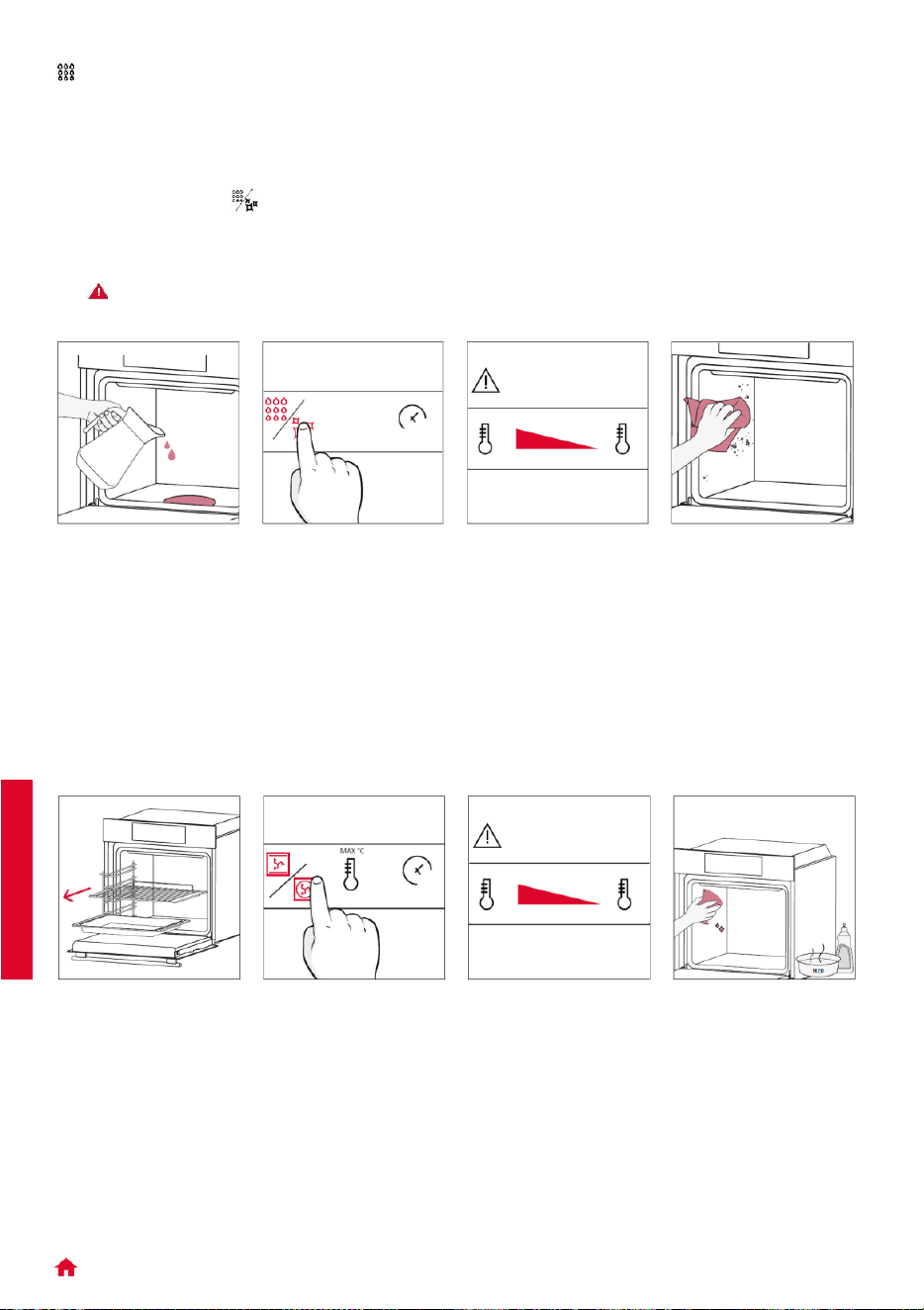 MAX °C

H2O