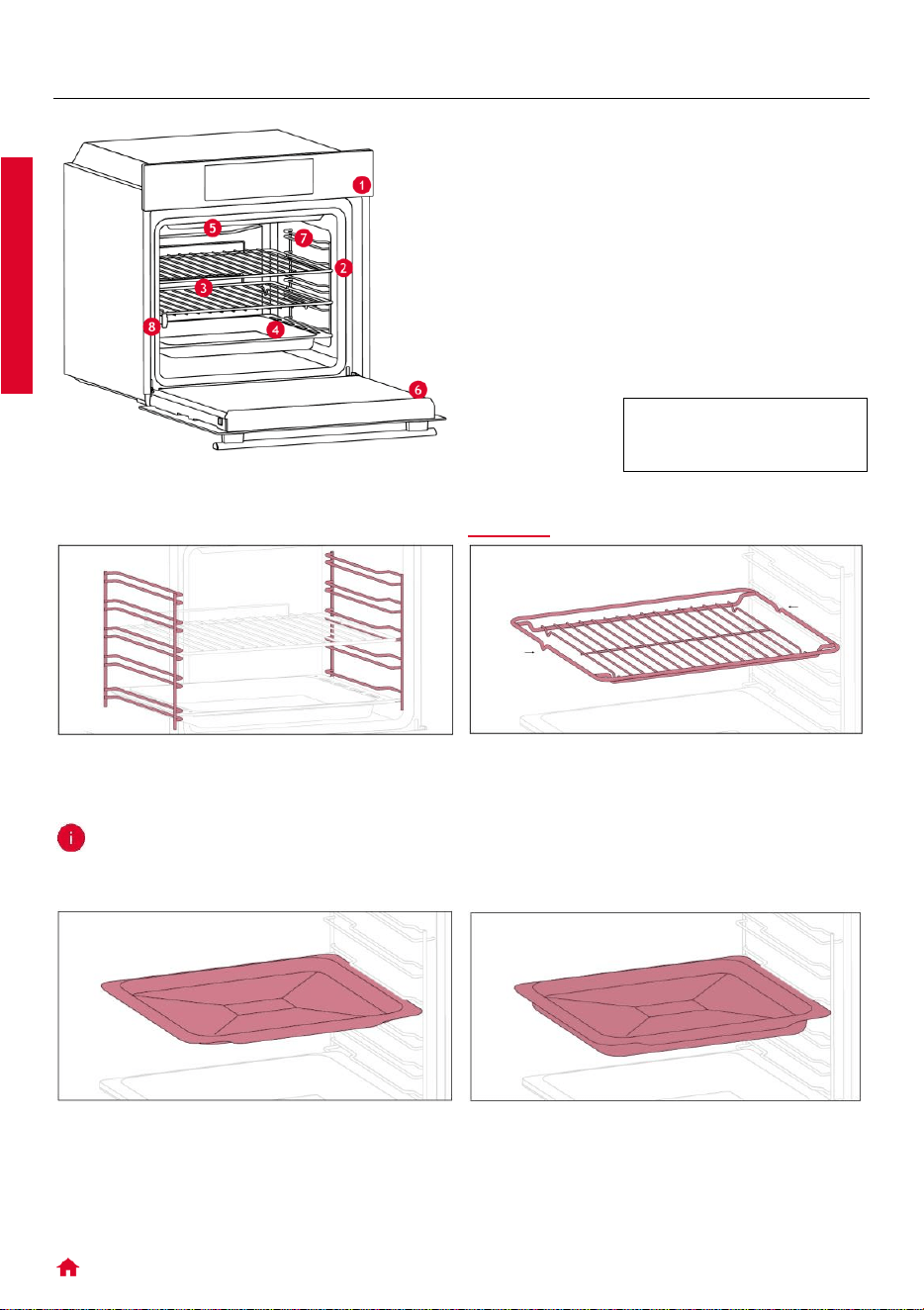 1

5

7

2

3

8

4

6

i