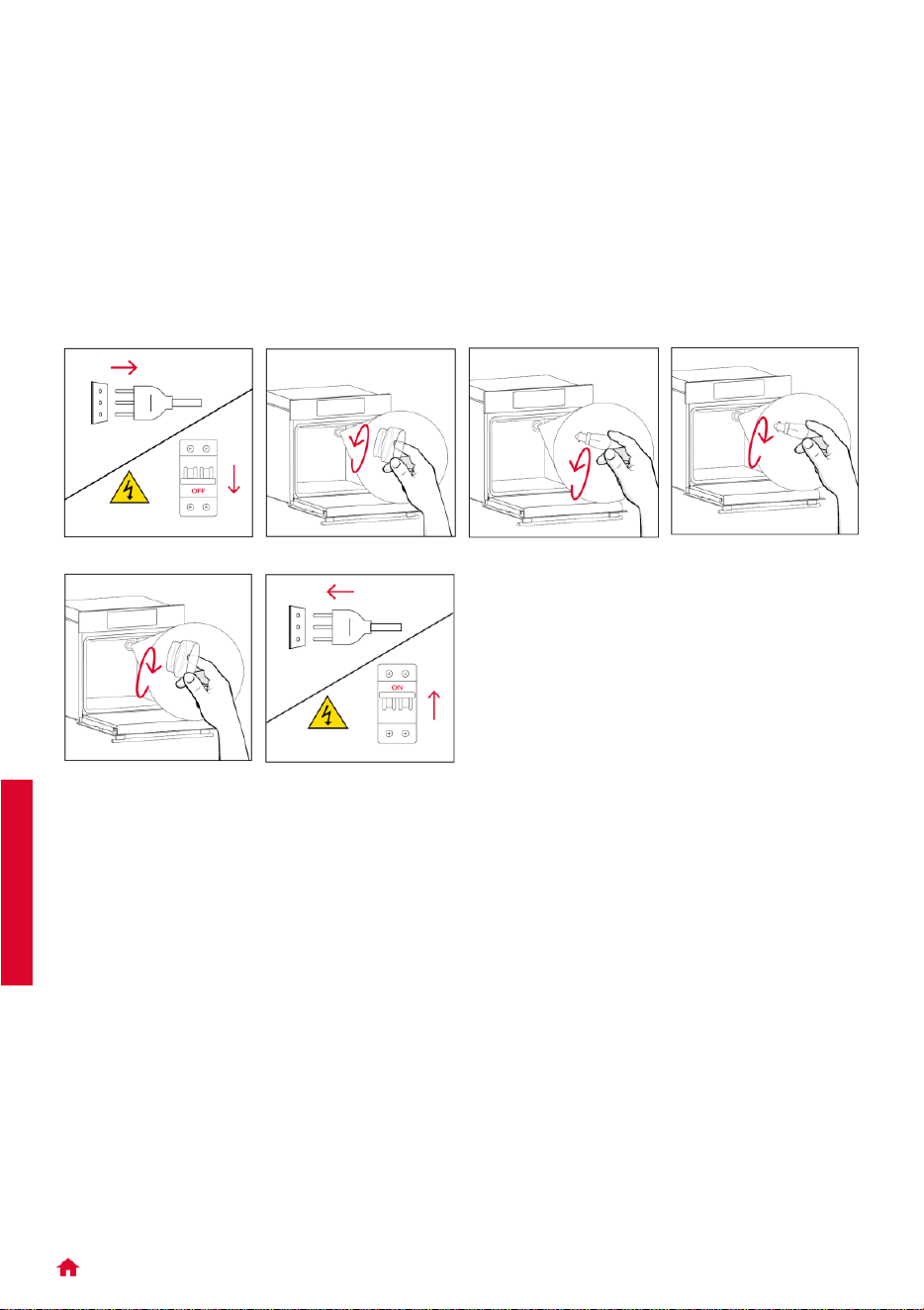 OFF

ON